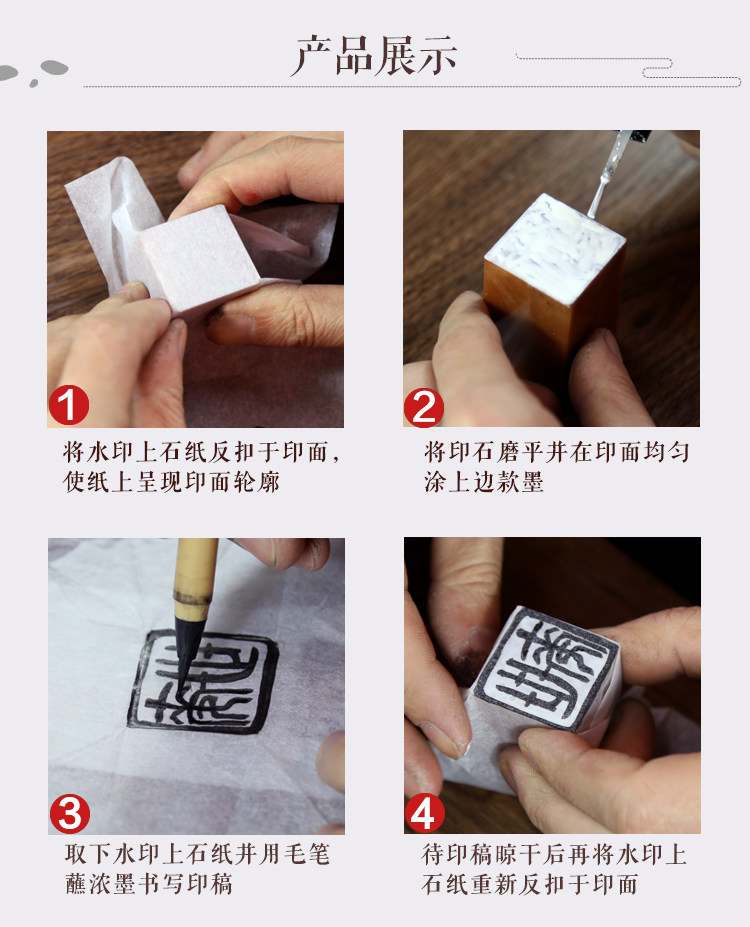 产品展示

1
将水印上石纸反扣于印面，使纸上呈现印面轮廓

2
将印石磨平并在印面均匀涂上边款墨

3
取下水印上石纸并用毛笔蘸浓墨书写印稿

4
待印稿晾干后再将水印上石纸重新反扣于印面