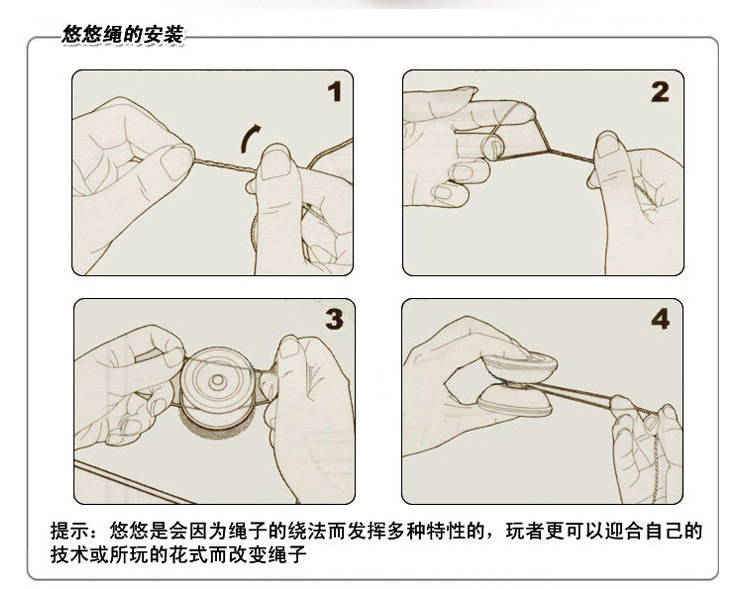 悠悠绳的安装

1

2

3

4

提示：悠悠是会因为绳子的绕法而发挥多种特性的，玩者更可以迎合自己的技术或所玩的花式而改变绳子