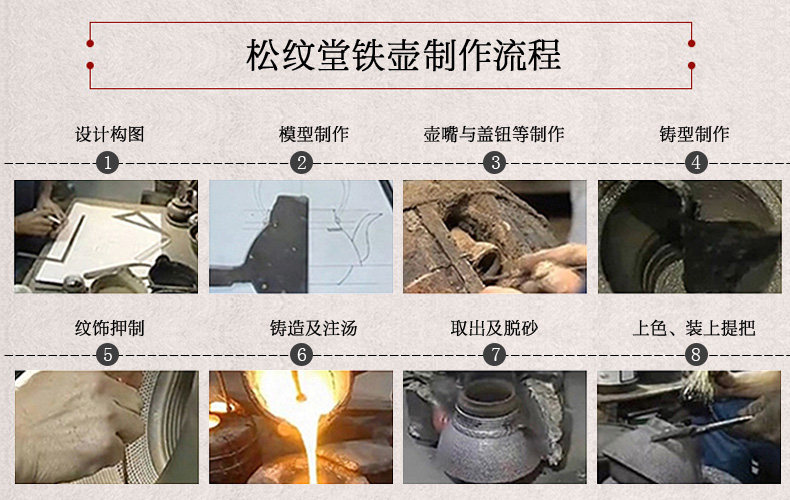 松纹堂铁壶制作流程

设计构图
1

模型制作
2

壶嘴与盖钮等制作
3

铸型制作
4

纹饰押制
5

铸造及注汤
6

取出及脱砂
7

上色、装上提把
8