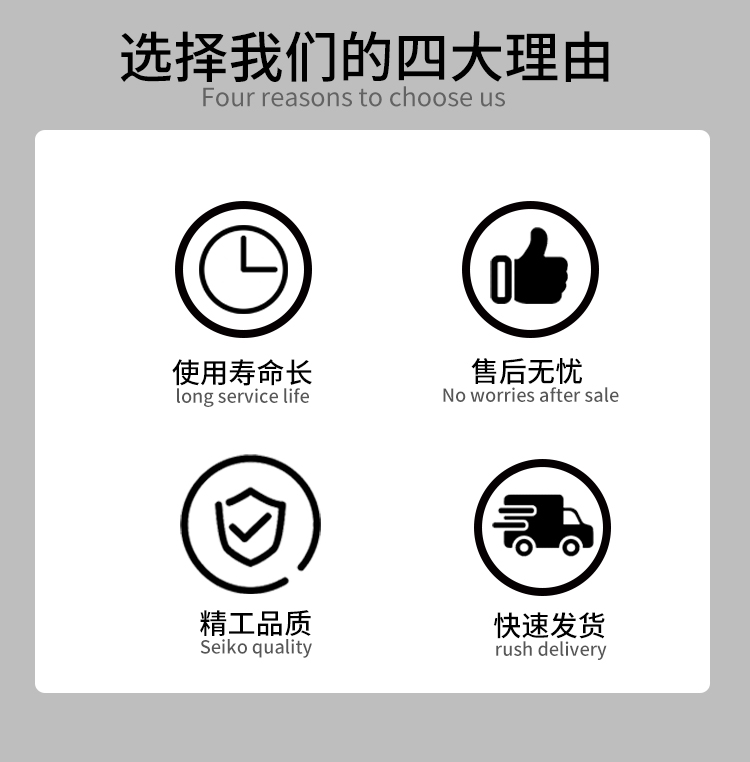 选择我们的四大理由
Four reasons to choose us

使用寿命长
long service life

售后无忧
No worries after sale

精工品质
Seiko quality

快速发货
rush delivery