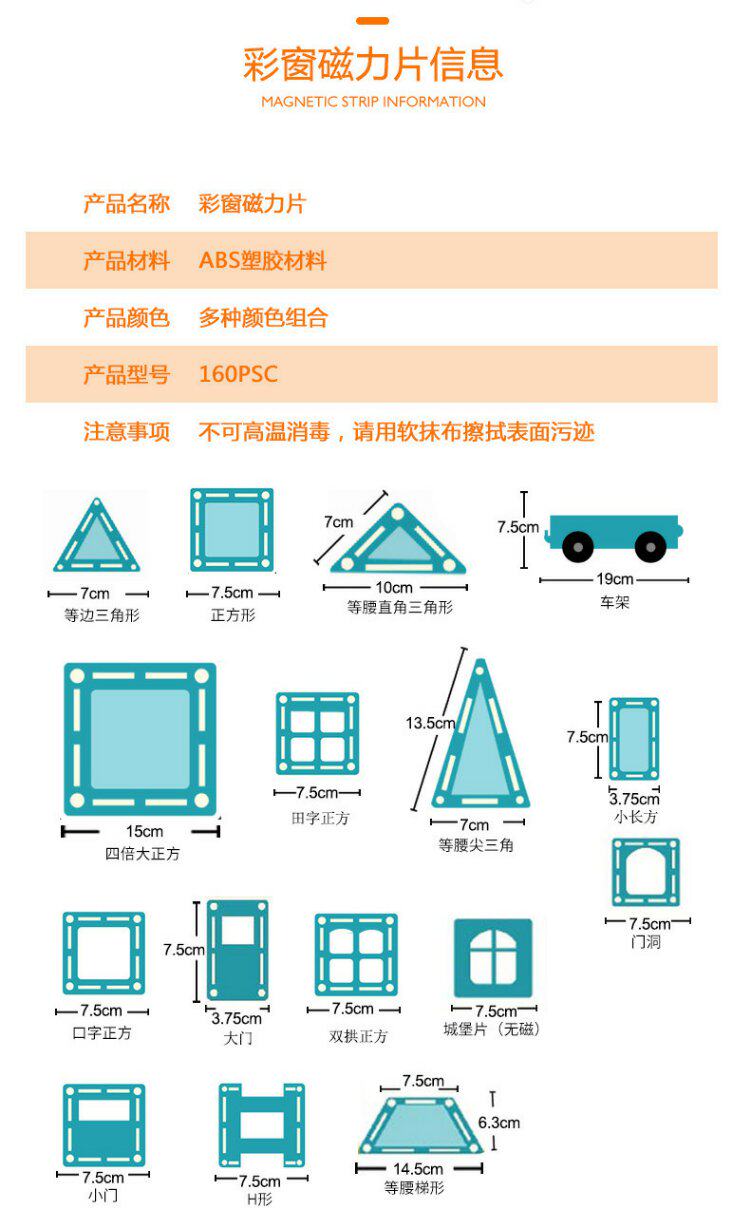 彩窗磁力片信息
MAGNETIC STRIP INFORMATION

| 产品名称 | 彩窗磁力片 |
|---|---|
| 产品材料 | ABS塑胶材料 |
| 产品颜色 | 多种颜色组合 |
| 产品型号 | 160PSC |
| 注意事项 | 不可高温消毒，请用软抹布擦拭表面污迹 |

7cm
等边三角形

7.5cm
正方形

7cm
10cm
等腰直角三角形

7.5cm
19cm
车架

15cm
四倍大正方

7.5cm
田字正方

13.5cm
7cm
等腰尖三角

7.5cm
3.75cm
小长方

7.5cm
门洞

7.5cm
口字正方

7.5cm
3.75cm
大门

7.5cm
双拱正方

7.5cm
城堡片（无磁）

7.5cm
小门

7.5cm
H形

7.5cm
6.3cm
14.5cm
等腰梯形