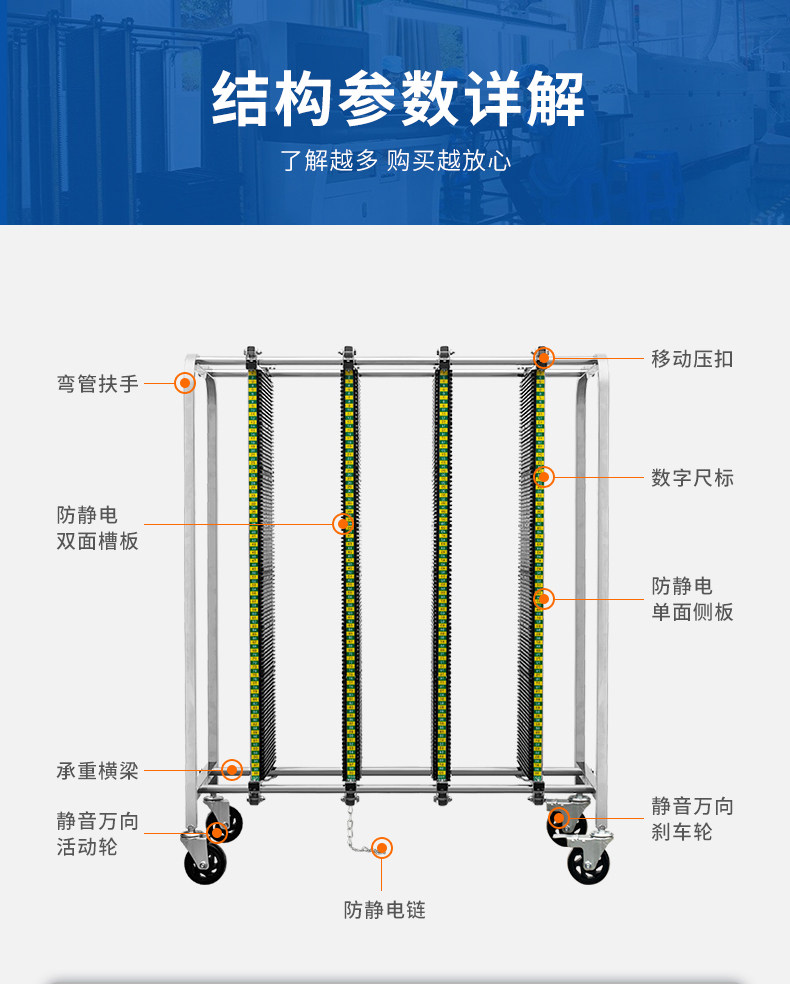 结构参数详解

了解越多 购买越放心

弯管扶手

防静电
双面槽板

承重横梁

静音万向
活动轮

移动压扣

数字尺标

防静电
单面侧板

静音万向
刹车轮

防静电链