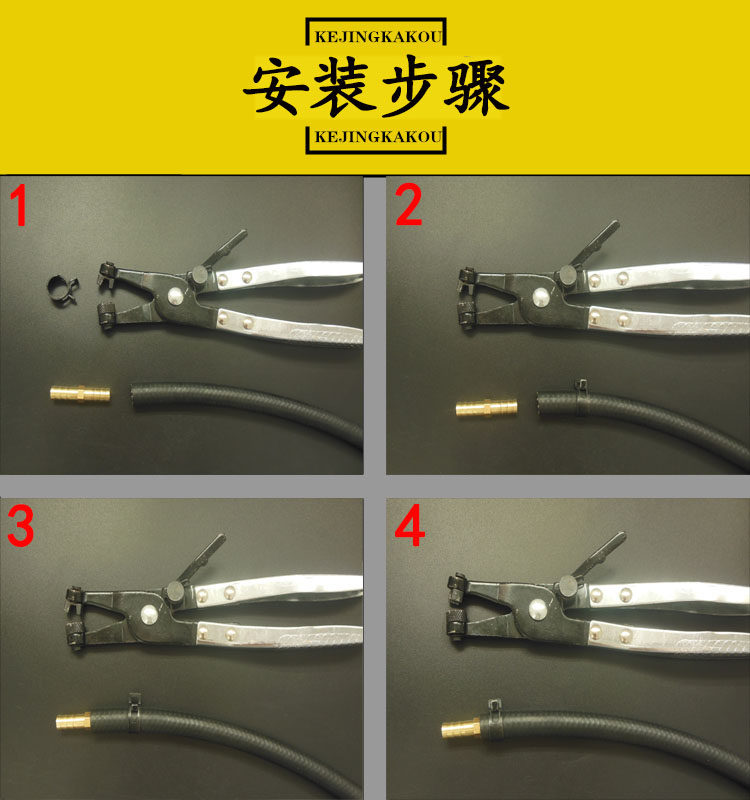 KEJINGKAKOU
安装步骤
KEJINGKAKOU

1

2

3

4