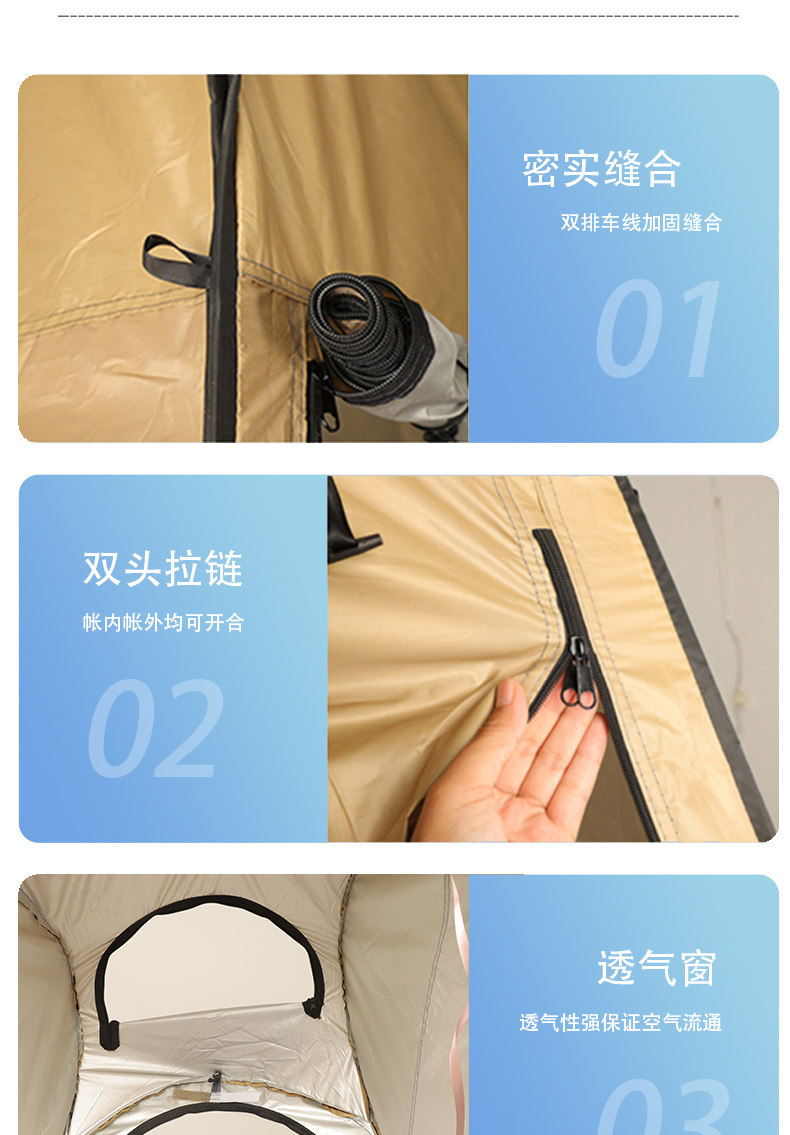 密实缝合

双排车线加固缝合

01

双头拉链

帐内帐外均可开合

02

透气窗

透气性强保证空气流通

03