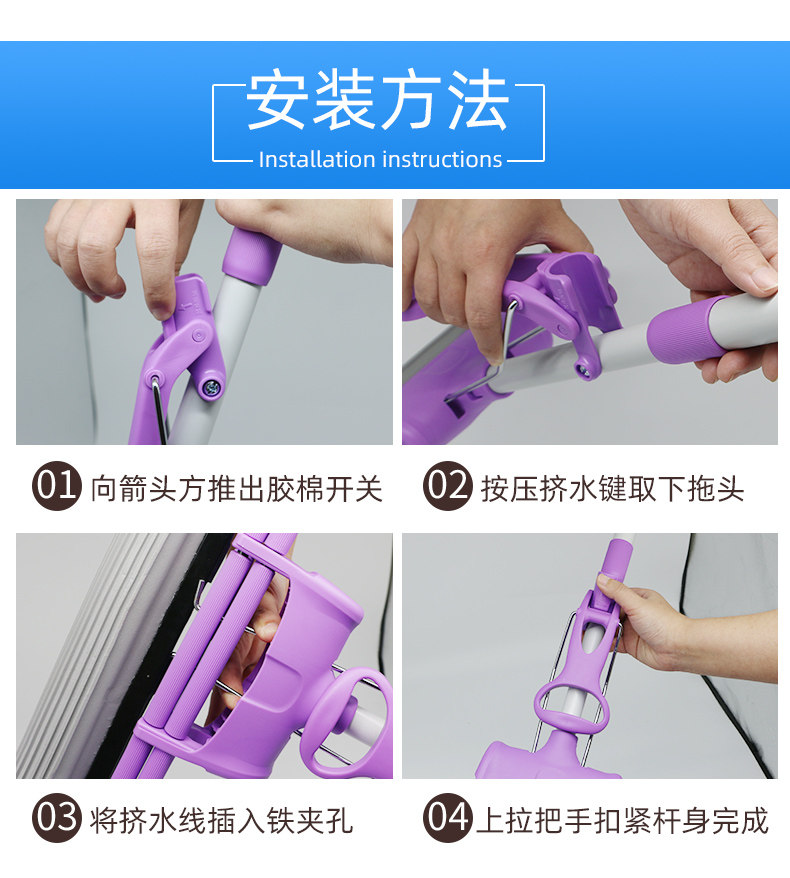 安装方法

Installation instructions

01 向箭头方推出胶棉开关

02 按压挤水键取下拖头

03 将挤水线插入铁夹孔

04 上拉把手扣紧杆身完成