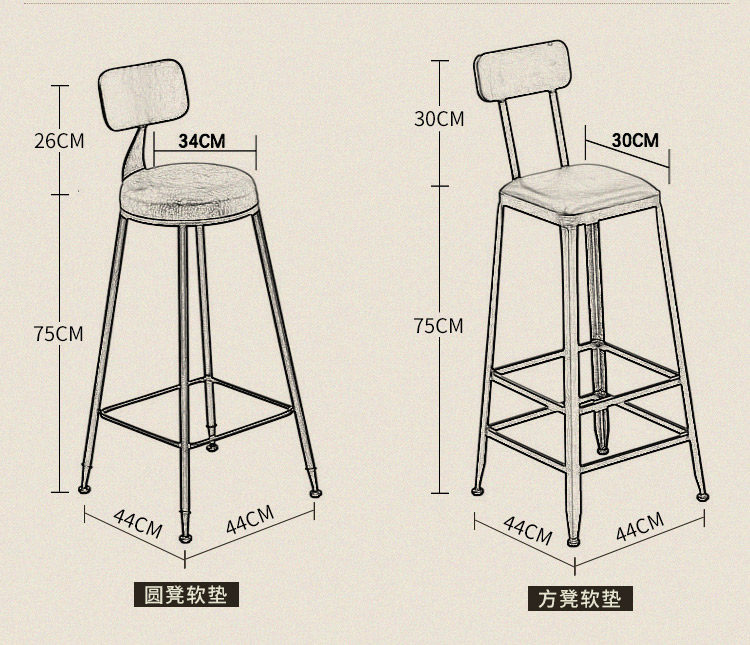 26CM
34CM
75CM
44CM
44CM
圆凳软垫

30CM
30CM
75CM
44CM
44CM
方凳软垫