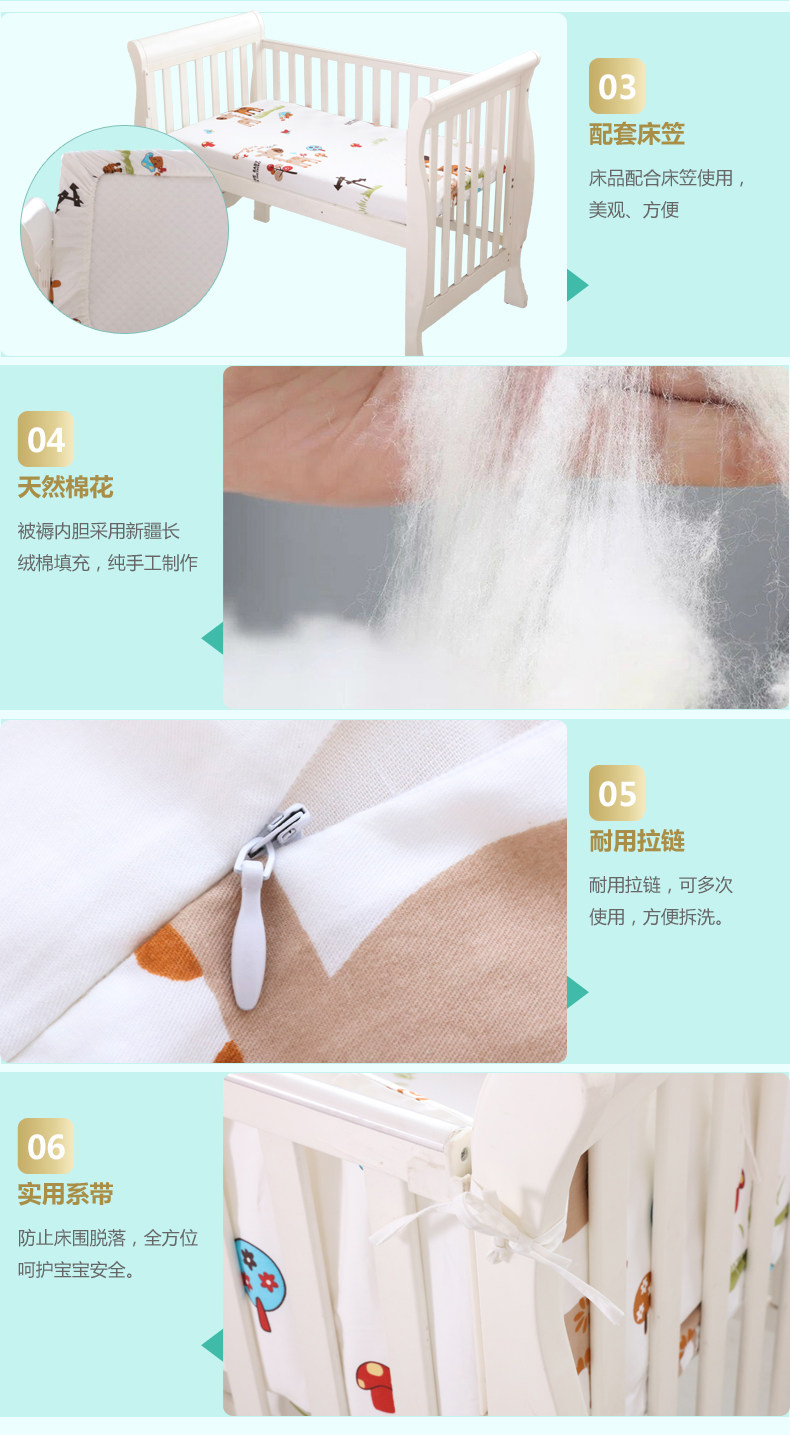 03
配套床笠
床品配合床笠使用，美观、方便

04
天然棉花
被褥内胆采用新疆长绒棉填充，纯手工制作

05
耐用拉链
耐用拉链，可多次使用，方便拆洗。

06
实用系带
防止床围脱落，全方位呵护宝宝安全。