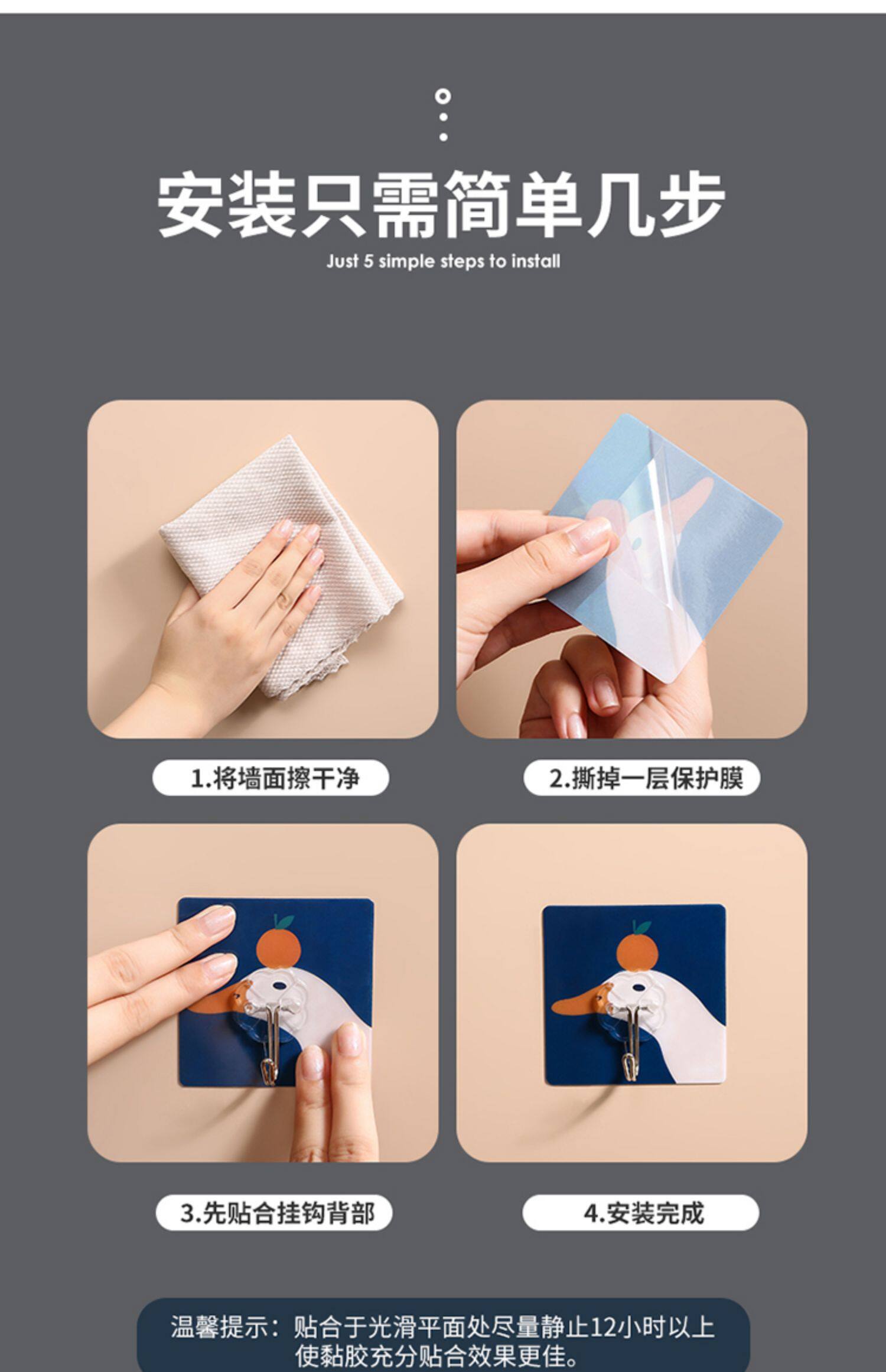 安装只需简单几步

Just 5 simple steps to install

1.将墙面擦干净

2.撕掉一层保护膜

3.先贴合挂钩背部

4.安装完成

温馨提示：贴合于光滑平面处尽量静止12小时以上使黏胶充分贴合效果更佳。