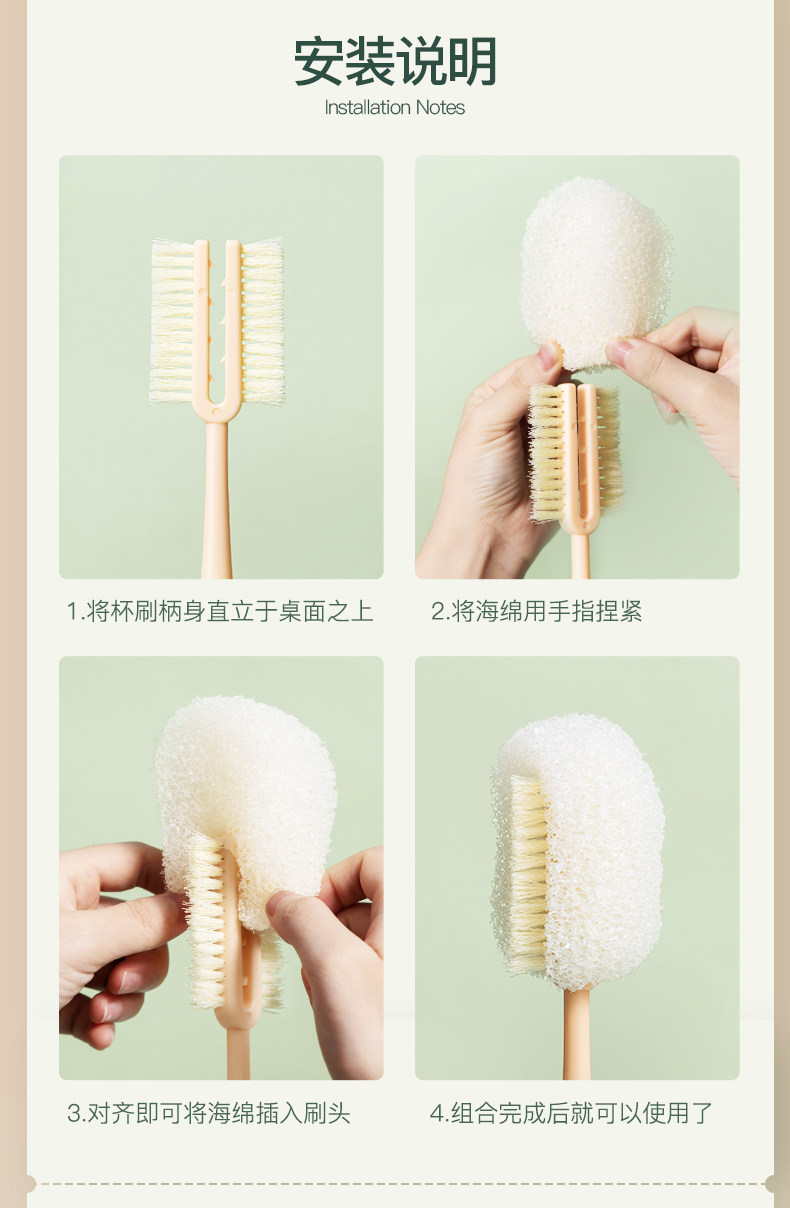 安装说明
Installation Notes

1.将杯刷柄身直立于桌面之上

2.将海绵用手指捏紧

3.对齐即可将海绵插入刷头

4.组合完成后就可以使用了