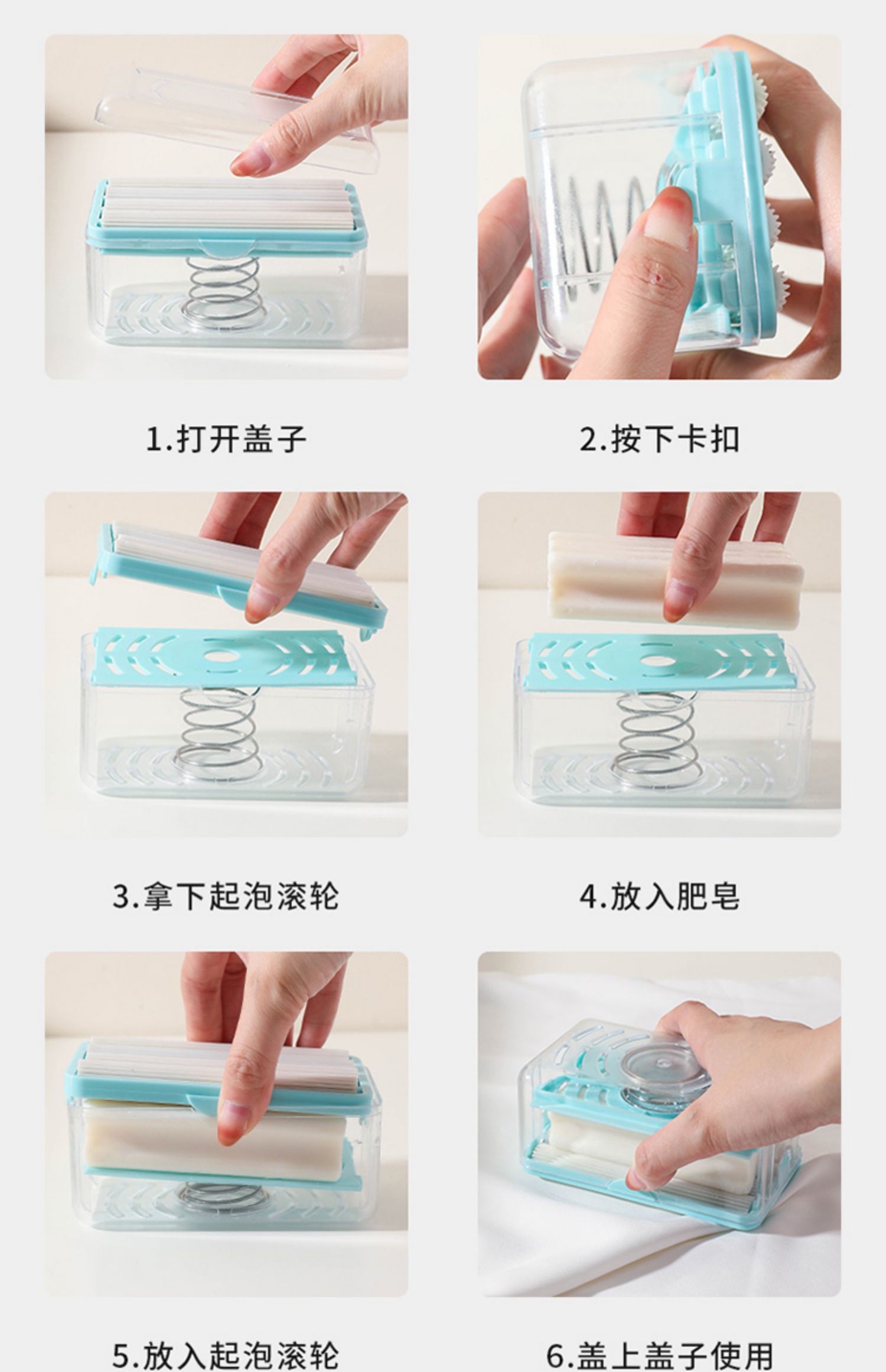 1.打开盖子

2.按下卡扣

3.拿下起泡滚轮

4.放入肥皂

5.放入起泡滚轮

6.盖上盖子使用