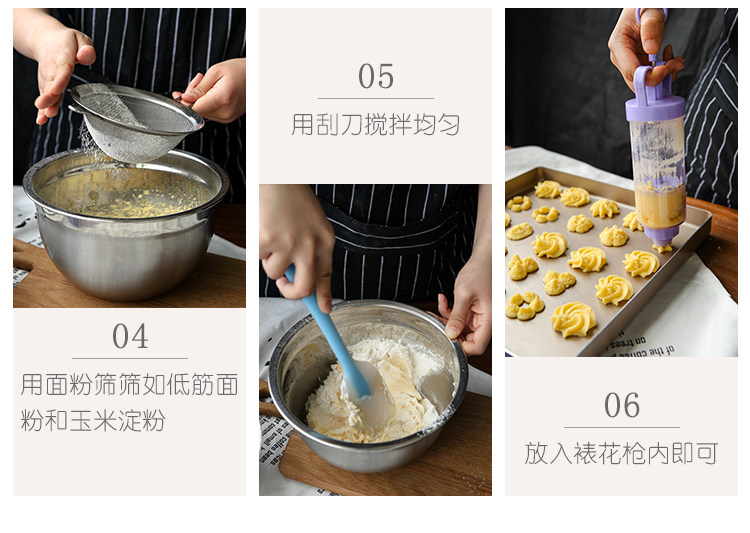 04

用面粉筛筛如低筋面粉和玉米淀粉

05

用刮刀搅拌均匀

06

放入裱花枪内即可