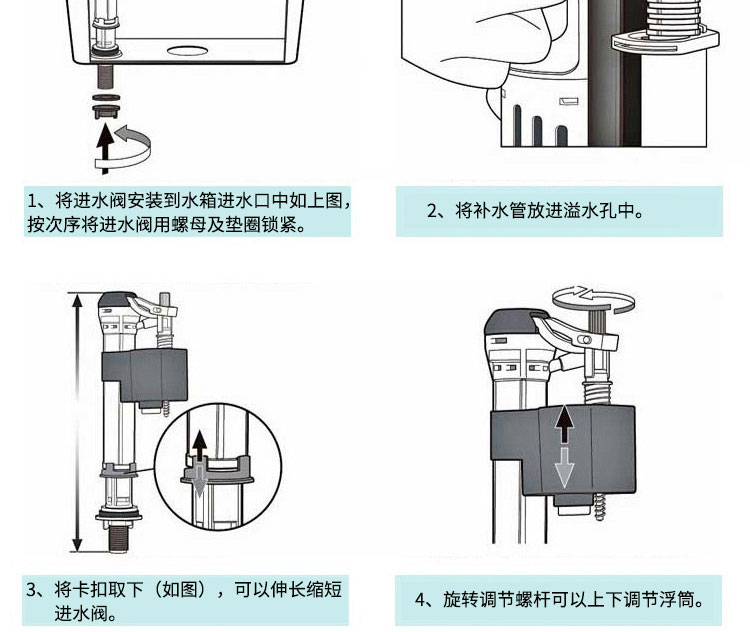 1、将进水阀安装到水箱进水口中如上图，按次序将进水阀用螺母及垫圈锁紧。

2、将补水管放进溢水孔中。

3、将卡扣取下（如图），可以伸长缩短进水阀。

4、旋转调节螺杆可以上下调节浮筒。