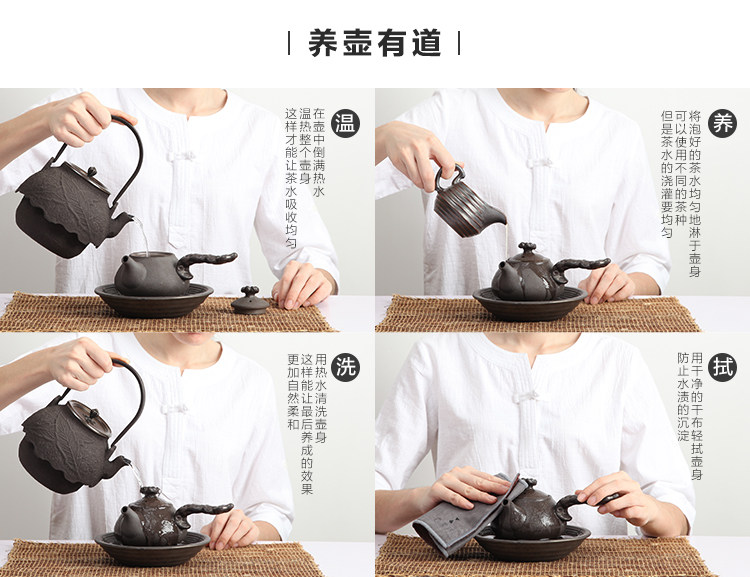 养壶有道

温
在壶中倒满热水
温热整个壶身
这样才能让茶水吸收均匀

养
将泡好的茶水均匀地淋于壶身
可以使用不同的茶种
但是茶水的浇灌要均匀

洗
用热水清洗壶身
这样能让最后养成的效果
更加自然柔和

拭
用干净的干布轻拭壶身
防止水渍的沉淀