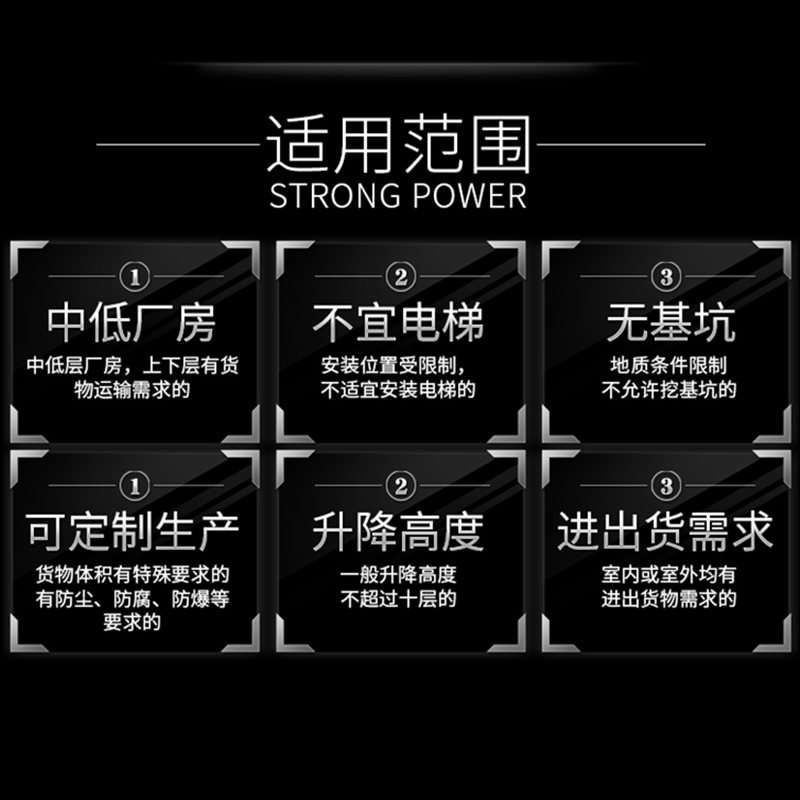 适用范围
STRONG POWER

①

中低厂房

中低层厂房，上下层有货物运输需求的

②

不宜电梯

安装位置受限制，不适宜安装电梯的

③

无基坑

地质条件限制不允许挖基坑的

①

可定制生产

货物体积有特殊要求的有防尘、防腐、防爆等要求的

②

升降高度

一般升降高度不超过十层的

③

进出货需求

室内或室外均有进出货物需求的