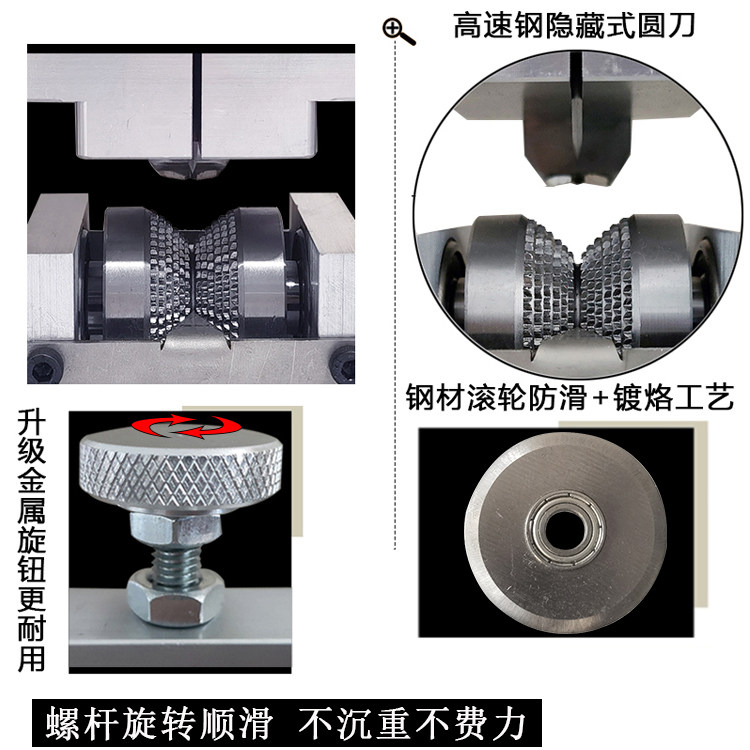 高速钢隐藏式圆刀

钢材滚轮防滑+镀烙工艺

升级金属旋钮更耐用

螺杆旋转顺滑 不沉重不费力