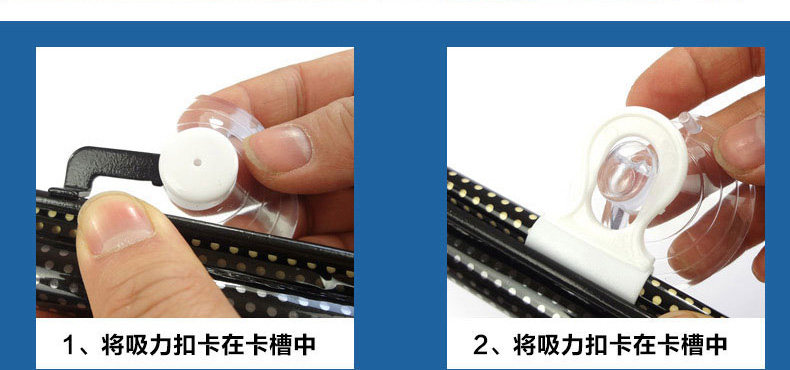 1、将吸力扣卡在卡槽中

2、将吸力扣卡在卡槽中