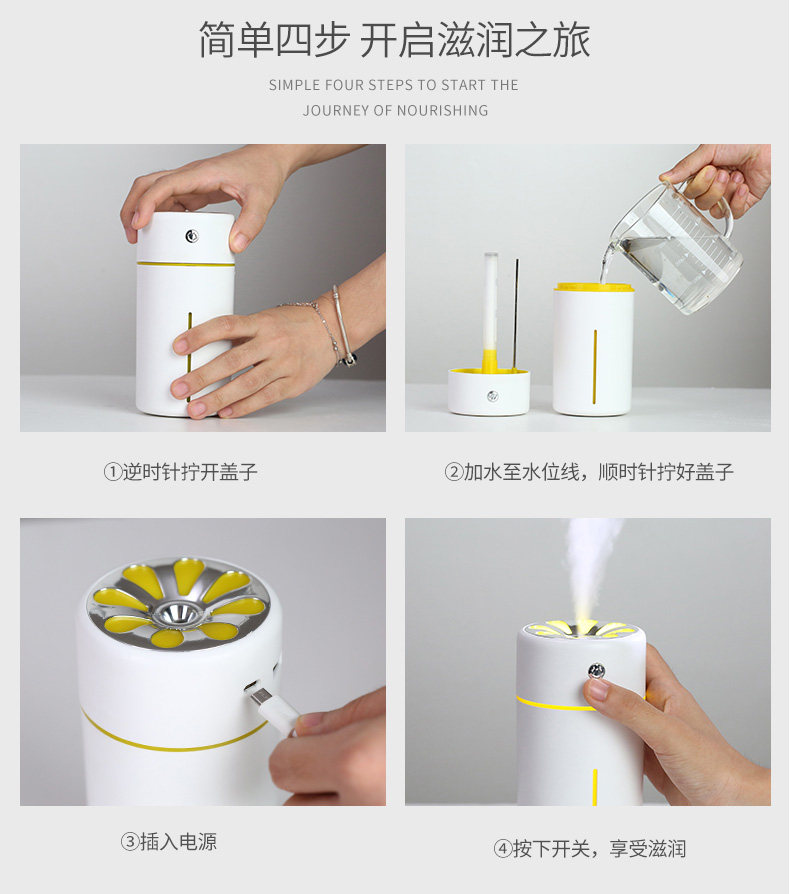 简单四步 开启滋润之旅

SIMPLE FOUR STEPS TO START THE JOURNEY OF NOURISHING

①逆时针拧开盖子

②加水至水位线，顺时针拧好盖子

③插入电源

④按下开关，享受滋润