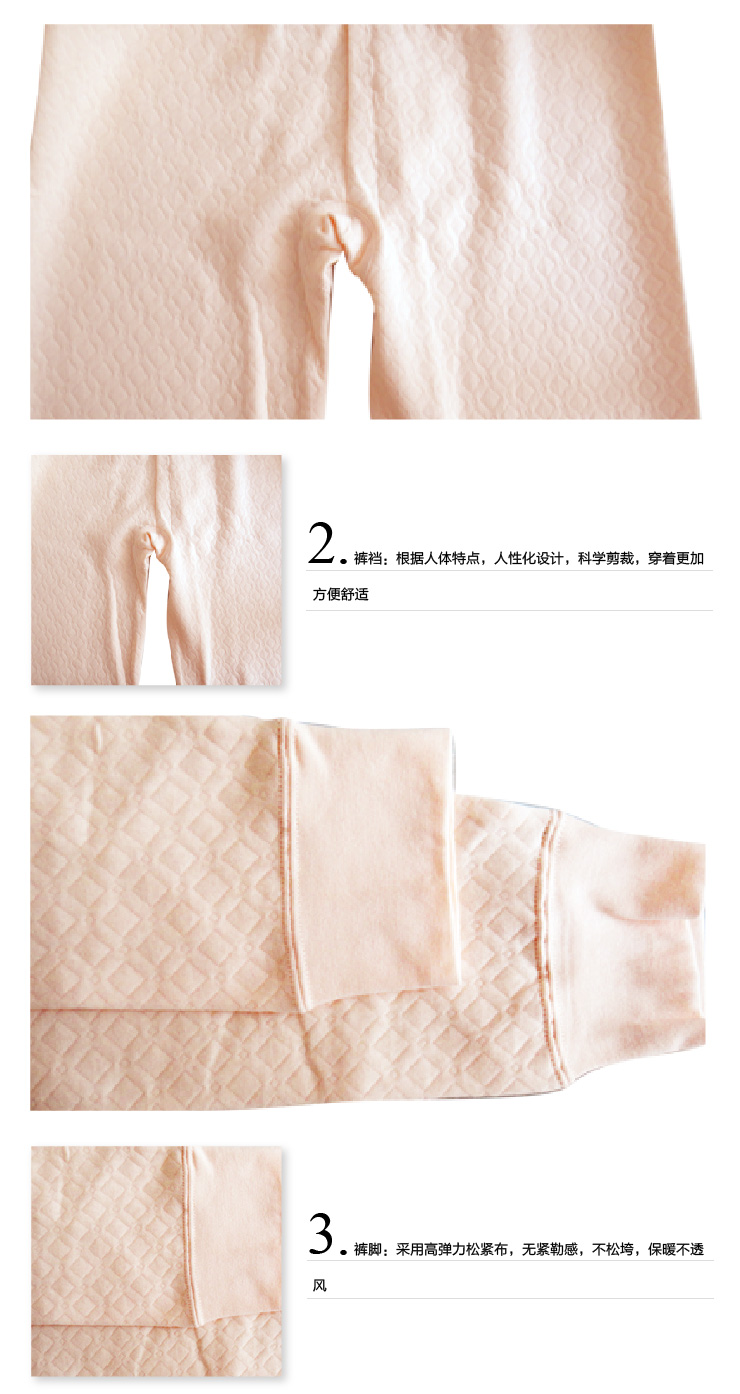 2. 裤裆：根据人体特点，人性化设计，科学剪裁，穿着更加方便舒适

3. 裤脚：采用高弹力松紧布，无紧勒感，不松垮，保暖不透风