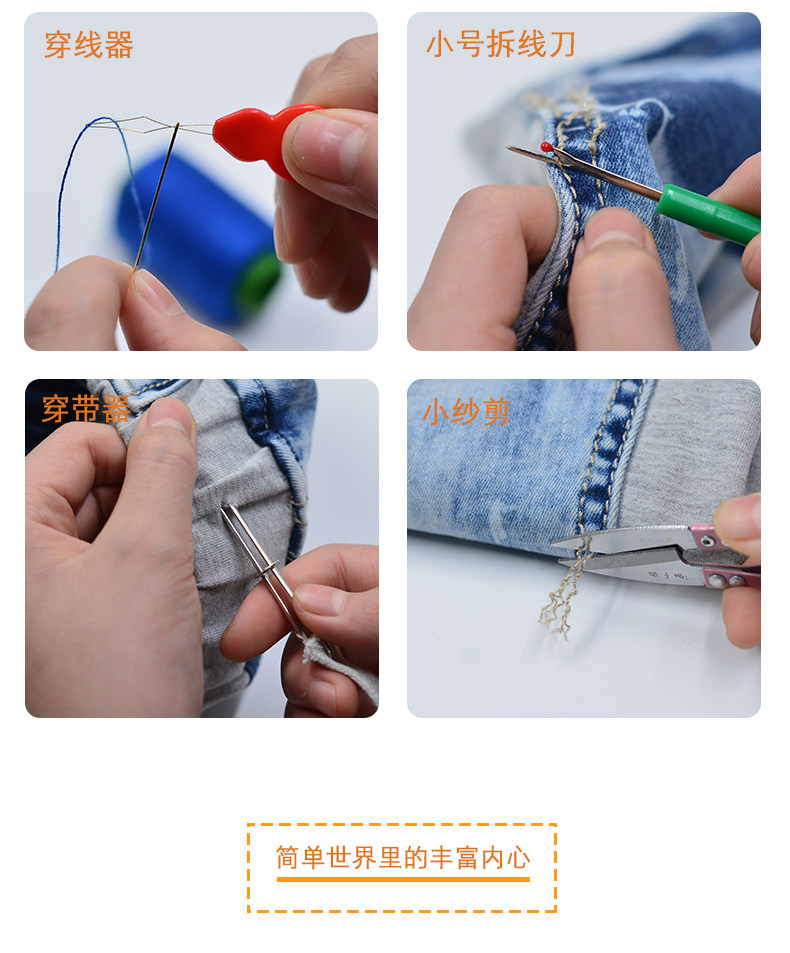 穿线器

小号拆线刀

穿带器

小纱剪

简单世界里的丰富内心