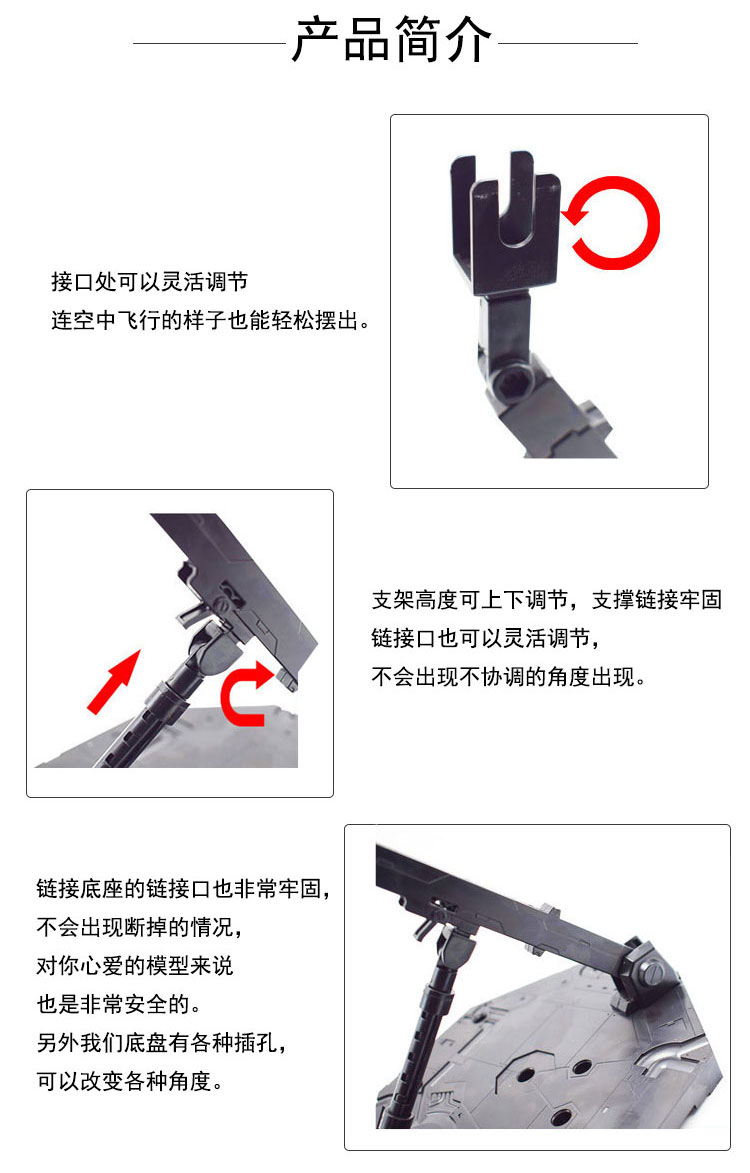 产品简介

接口处可以灵活调节
连空中飞行的样子也能轻松摆出。

支架高度可上下调节，支撑链接牢固
链接口也可以灵活调节，
不会出现不协调的角度出现。

链接底座的链接口也非常牢固，
不会出现断掉的情况，
对你心爱的模型来说
也是非常安全的。
另外我们底盘有各种插孔，
可以改变各种角度。