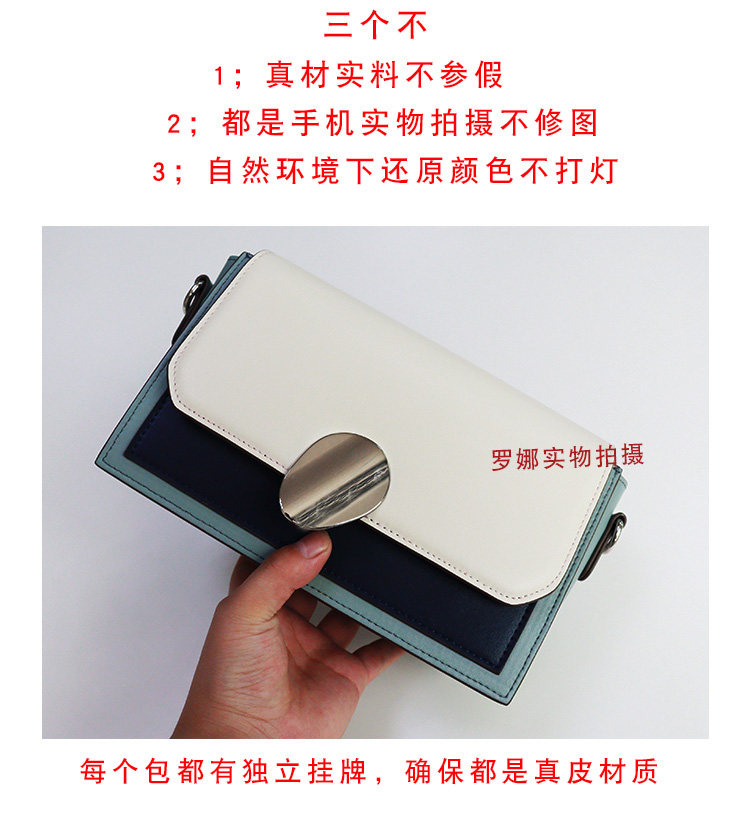 三个不

1；真材实料不参假

2；都是手机实物拍摄不修图

3；自然环境下还原颜色不打灯

罗娜实物拍摄

每个包都有独立挂牌，确保都是真皮材质