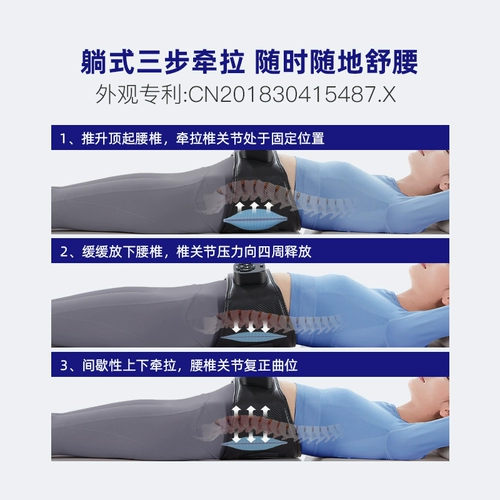 躺式三步牵拉 随时随地舒腰
外观专利:CN201830415487.X

1、推升顶起腰椎，牵拉椎关节处于固定位置

2、缓缓放下腰椎，椎关节压力向四周释放

3、间歇性上下牵拉，腰椎关节复正曲位