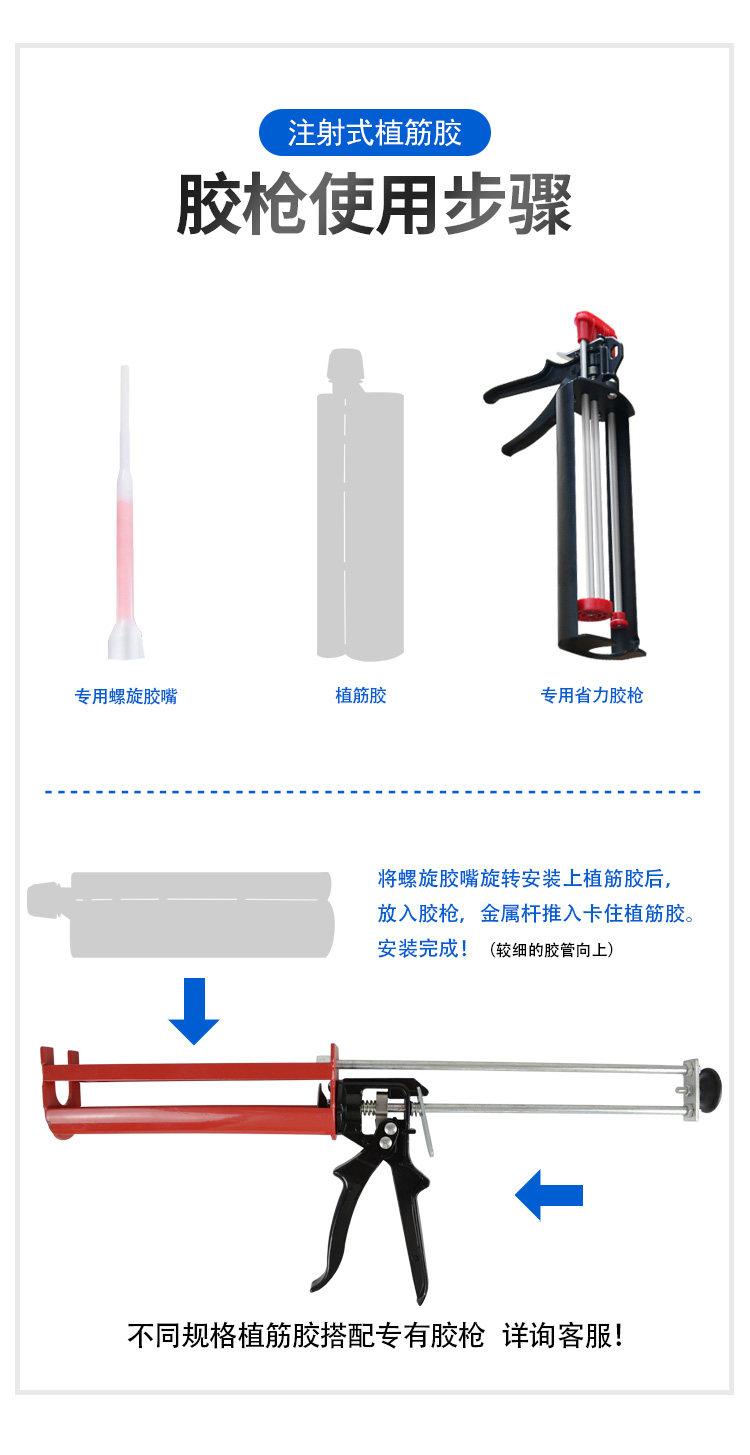 注射式植筋胶

胶枪使用步骤

专用螺旋胶嘴

植筋胶

专用省力胶枪

将螺旋胶嘴旋转安装上植筋胶后，放入胶枪，金属杆推入卡住植筋胶。安装完成！（较细的胶管向上）

不同规格植筋胶搭配专有胶枪 详询客服！