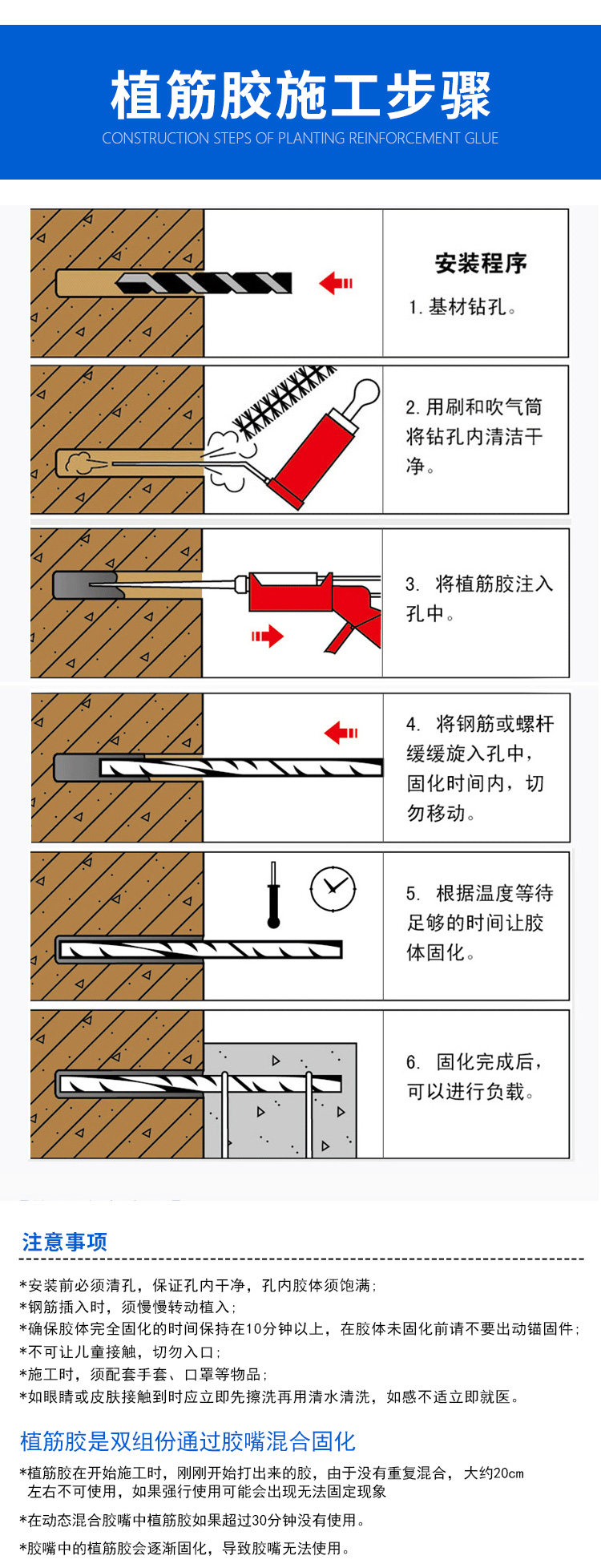 植筋胶施工步骤
CONSTRUCTION STEPS OF PLANTING REINFORCEMENT GLUE

安装程序
1. 基材钻孔。

2. 用刷和吹气筒将钻孔内清洁干净。

3. 将植筋胶注入孔中。

4. 将钢筋或螺杆缓缓旋入孔中，固化时间内，切勿移动。

5. 根据温度等待足够的时间让胶体固化。

6. 固化完成后，可以进行负载。

注意事项
*安装前必须清孔，保证孔内干净，孔内胶体须饱满；
*钢筋插入时，须慢慢转动植入；
*确保胶体完全固化的时间保持在10分钟以上，在胶体未固化前请不要出动锚固件；
*不可让儿童接触，切勿入口；
*施工时，须配套手套、口罩等物品；
*如眼睛或皮肤接触到时应立即先擦洗再用清水清洗，如感不适立即就医。

植筋胶是双组份通过胶嘴混合固化
*植筋胶在开始施工时，刚刚开始打出来的胶，由于没有重复混合，大约20cm左右不可使用，如果强行使用可能会出现无法固定现象
*在动态混合胶嘴中植筋胶如果超过30分钟没有使用。
*胶嘴中的植筋胶会逐渐固化，导致胶嘴无法使用。