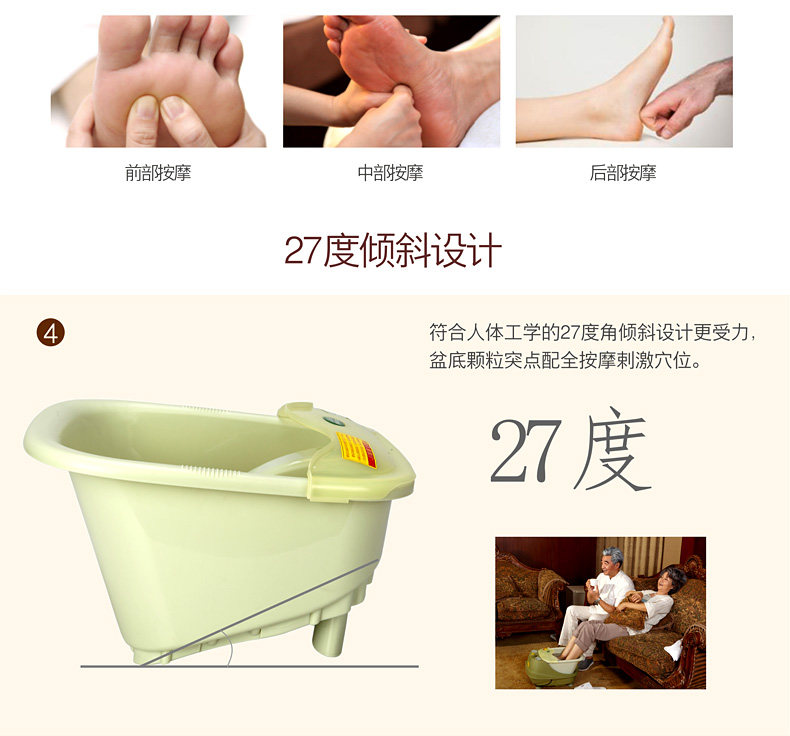 前部按摩

中部按摩

后部按摩

27度倾斜设计

4

符合人体工学的27度角倾斜设计更受力，盆底颗粒突点配全按摩刺激穴位。

27度