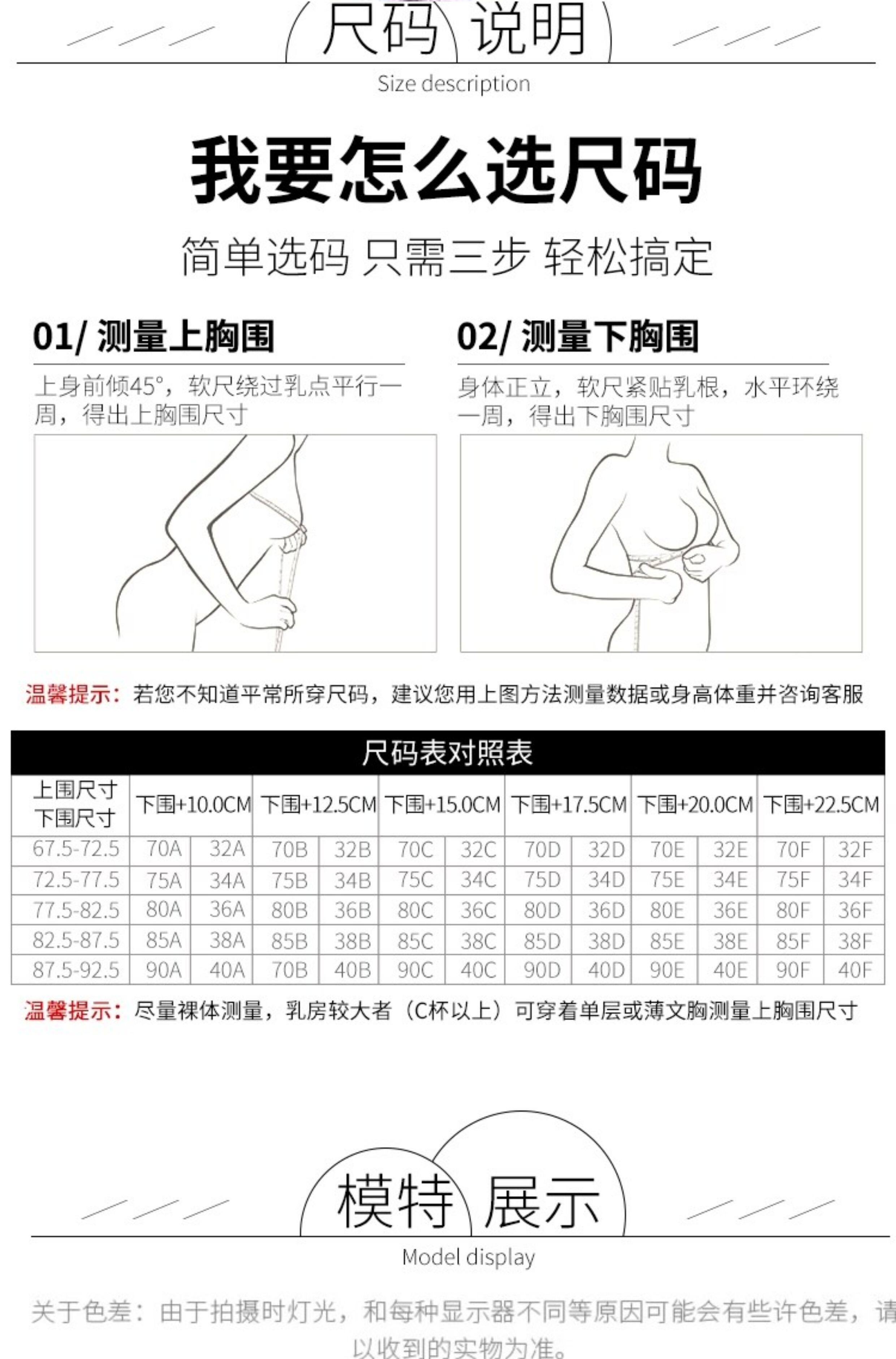 尺码 说明
Size description

我要怎么选尺码

简单选码 只需三步 轻松搞定

01/ 测量上胸围

上身前倾45°，软尺绕过乳点平行一周，得出上胸围尺寸

02/ 测量下胸围

身体正立，软尺紧贴乳根，水平环绕一周，得出下胸围尺寸

温馨提示：若您不知道平常所穿尺码，建议您用上图方法测量数据或身高体重并咨询客服

尺码表对照表

| 上围尺寸 下围尺寸 | 下围+10.0CM | | 下围+12.5CM | | 下围+15.0CM | | 下围+17.5CM | | 下围+20.0CM | | 下围+22.5CM | |
|---|---|---|---|---|---|---|---|---|---|---|---|---|
| 67.5-72.5 | 70A | 32A | 70B | 32B | 70C | 32C | 70D | 32D | 70E | 32E | 70F | 32F |
| 72.5-77.5 | 75A | 34A | 75B | 34B | 75C | 34C | 75D | 34D | 75E | 34E | 75F | 34F |
| 77.5-82.5 | 80A | 36A | 80B | 36B | 80C | 36C | 80D | 36D | 80E | 36E | 80F | 36F |
| 82.5-87.5 | 85A | 38A | 85B | 38B | 85C | 38C | 85D | 38D | 85E | 38E | 85F | 38F |
| 87.5-92.5 | 90A | 40A | 70B | 40B | 90C | 40C | 90D | 40D | 90E | 40E | 90F | 40F |

温馨提示：尽量裸体测量，乳房较大者（C杯以上）可穿着单层或薄文胸测量上胸围尺寸

模特 展示
Model display

关于色差：由于拍摄时灯光，和每种显示器不同等原因可能会有些许色差，请以收到的实物为准。