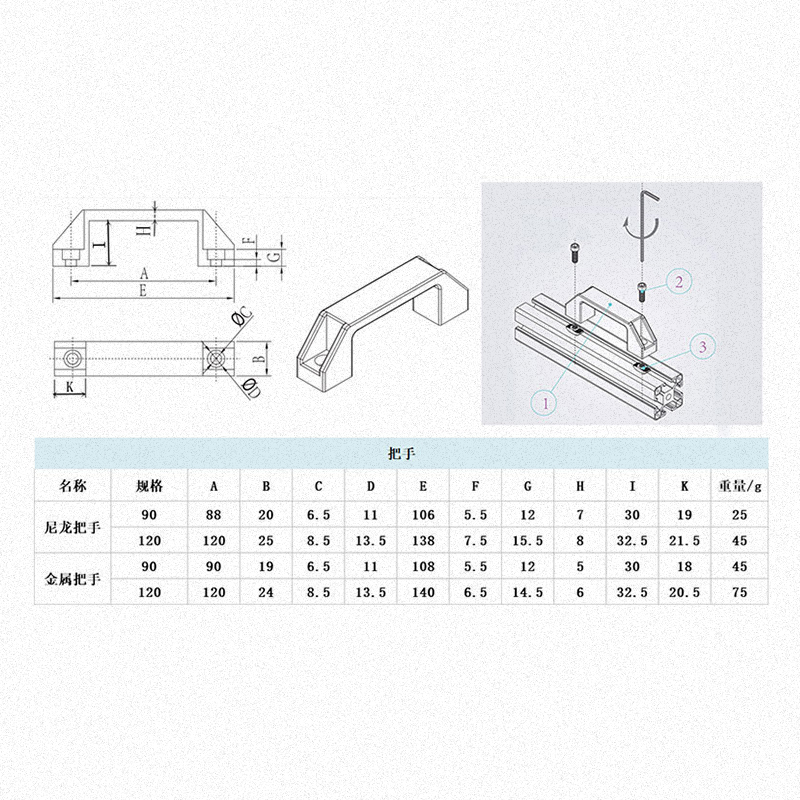 H
I
F
G
A
E
ØC
B
ØD
K

2
3
1

把手

| 名称 | 规格 | A | B | C | D | E | F | G | H | I | K | 重量/g |
|---|---|---|---|---|---|---|---|---|---|---|---|---|
| 尼龙把手 | 90 | 88 | 20 | 6.5 | 11 | 106 | 5.5 | 12 | 7 | 30 | 19 | 25 |
| | 120 | 120 | 25 | 8.5 | 13.5 | 138 | 7.5 | 15.5 | 8 | 32.5 | 21.5 | 45 |
| 金属把手 | 90 | 90 | 19 | 6.5 | 11 | 108 | 5.5 | 12 | 5 | 30 | 18 | 45 |
| | 120 | 120 | 24 | 8.5 | 13.5 | 140 | 6.5 | 14.5 | 6 | 32.5 | 20.5 | 75 |