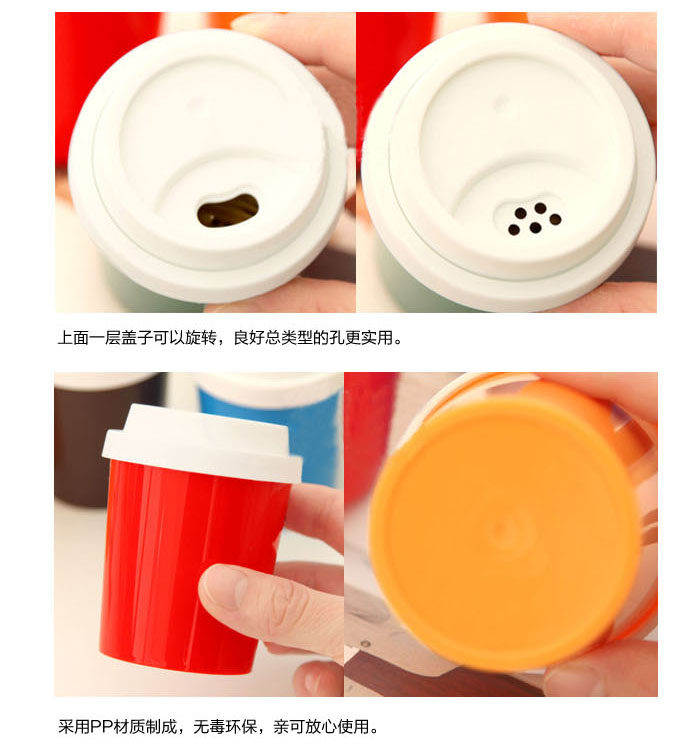 上面一层盖子可以旋转，良好总类型的孔更实用。

采用PP材质制成，无毒环保，亲可放心使用。