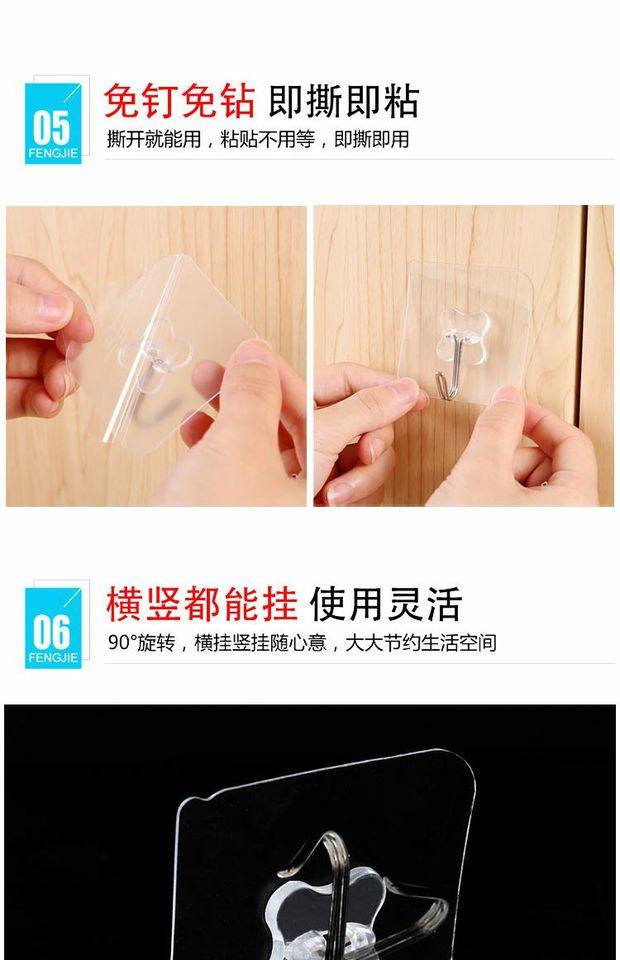 05
FENGJIE
免钉免钻 即撕即粘
撕开就能用，粘贴不用等，即撕即用

06
FENGJIE
横竖都能挂 使用灵活
90°旋转，横挂竖挂随心意，大大节约生活空间