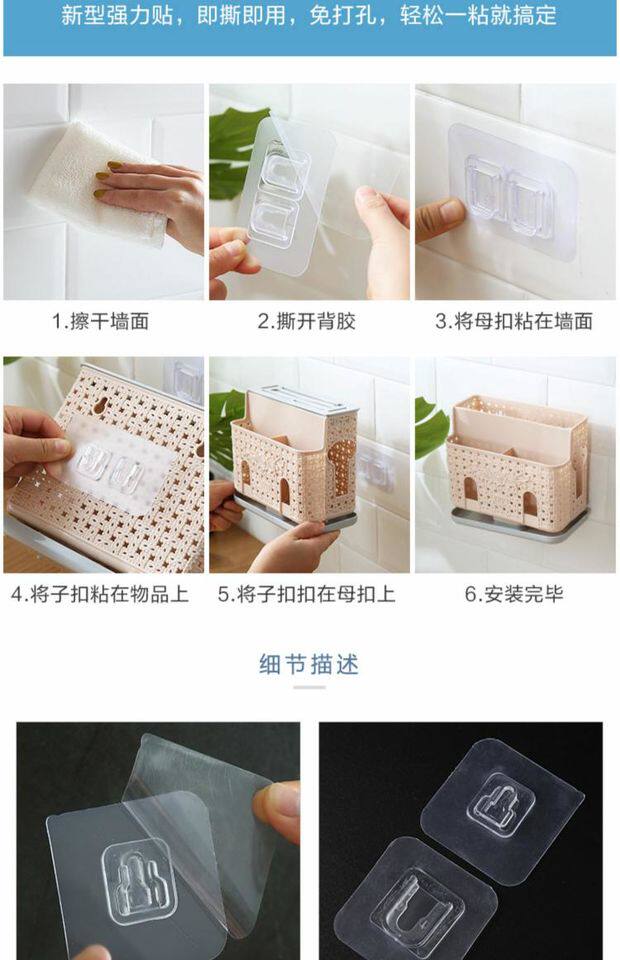 新型强力贴，即撕即用，免打孔，轻松一粘就搞定

1.擦干墙面

2.撕开背胶

3.将母扣粘在墙面

4.将子扣粘在物品上

5.将子扣扣在母扣上

6.安装完毕

细节描述