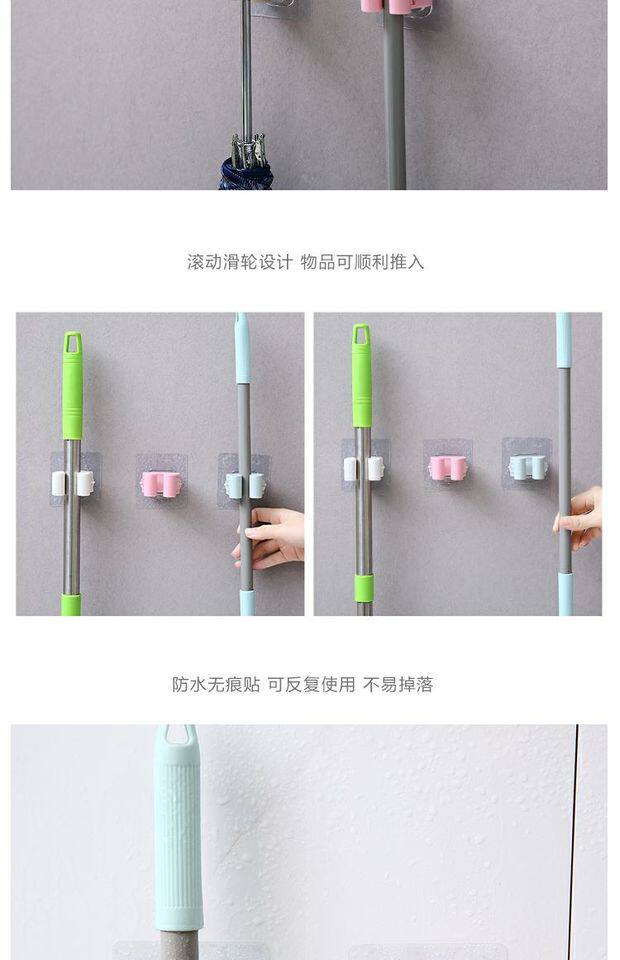 滚动滑轮设计 物品可顺利推入

防水无痕贴 可反复使用 不易掉落