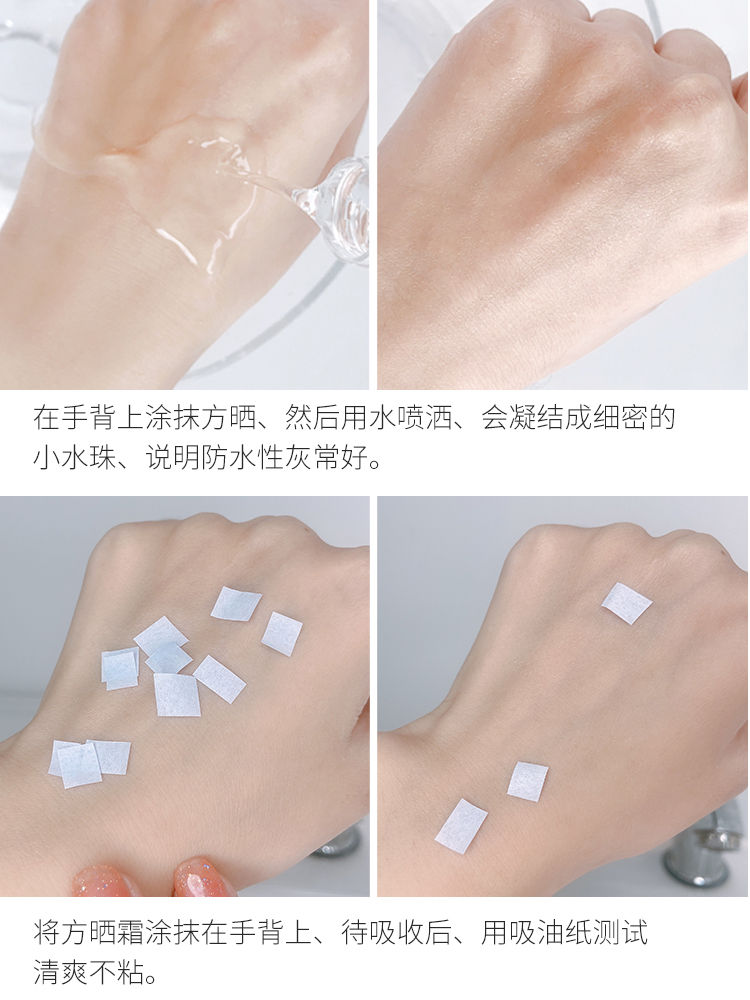 在手背上涂抹方晒、然后用水喷洒、会凝结成细密的小水珠、说明防水性灰常好。

将方晒霜涂抹在手背上、待吸收后、用吸油纸测试清爽不粘。