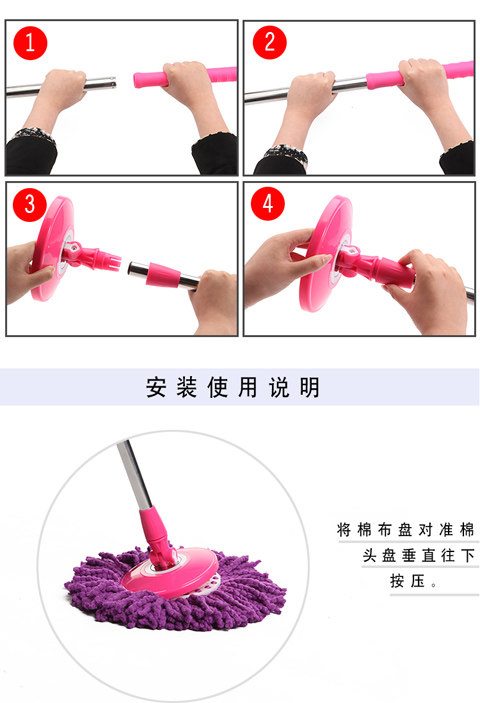 1

2

3

4

安装使用说明

将棉布盘对准棉头盘垂直往下按压。