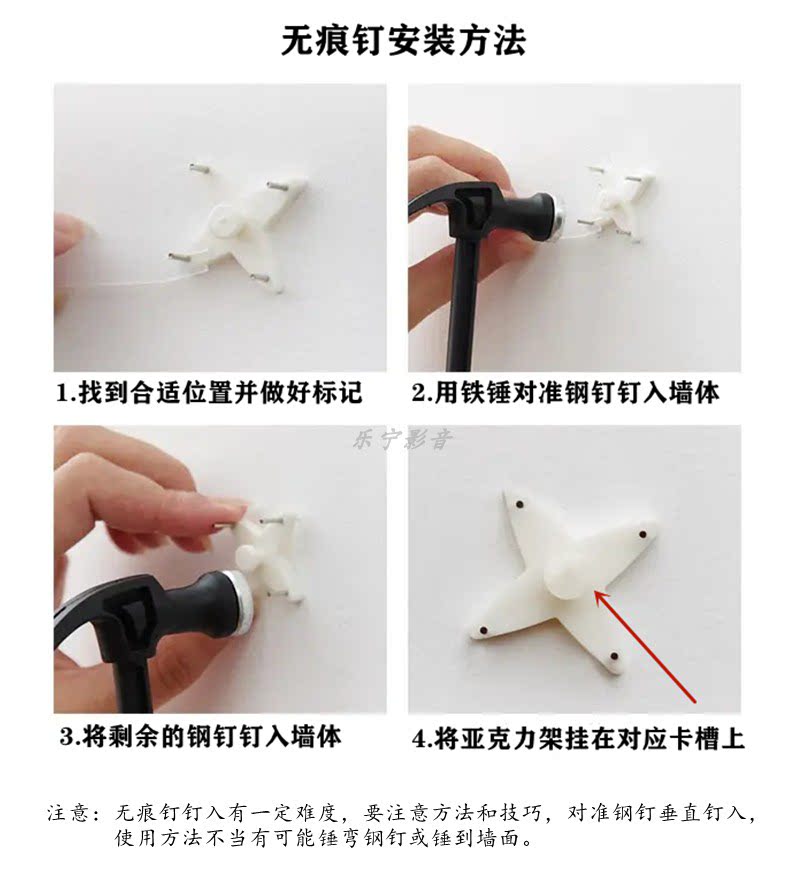 无痕钉安装方法

1.找到合适位置并做好标记

2.用铁锤对准钢钉钉入墙体

乐宁影音

3.将剩余的钢钉钉入墙体

4.将亚克力架挂在对应卡槽上

注意：无痕钉钉入有一定难度，要注意方法和技巧，对准钢钉垂直钉入，使用方法不当有可能锤弯钢钉或锤到墙面。