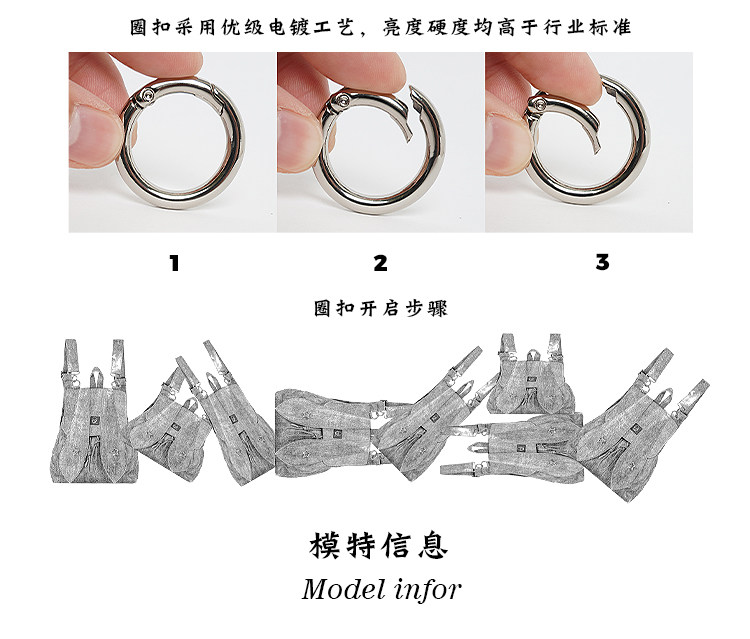 圈扣采用优级电镀工艺，亮度硬度均高于行业标准

1

2

3

圈扣开启步骤

模特信息

Model infor