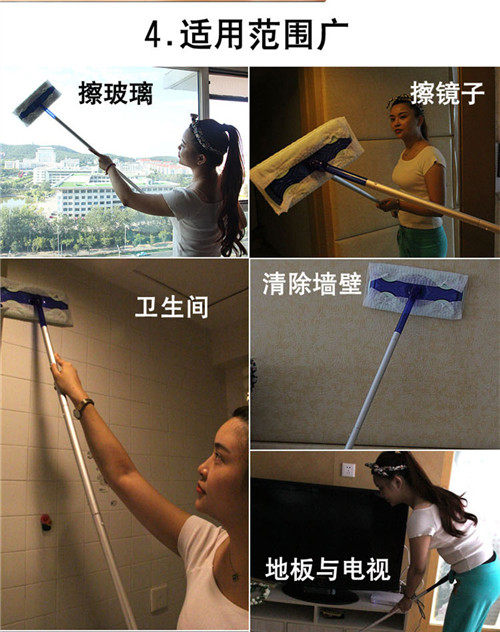 4.适用范围广

擦玻璃

擦镜子

卫生间

清除墙壁

地板与电视