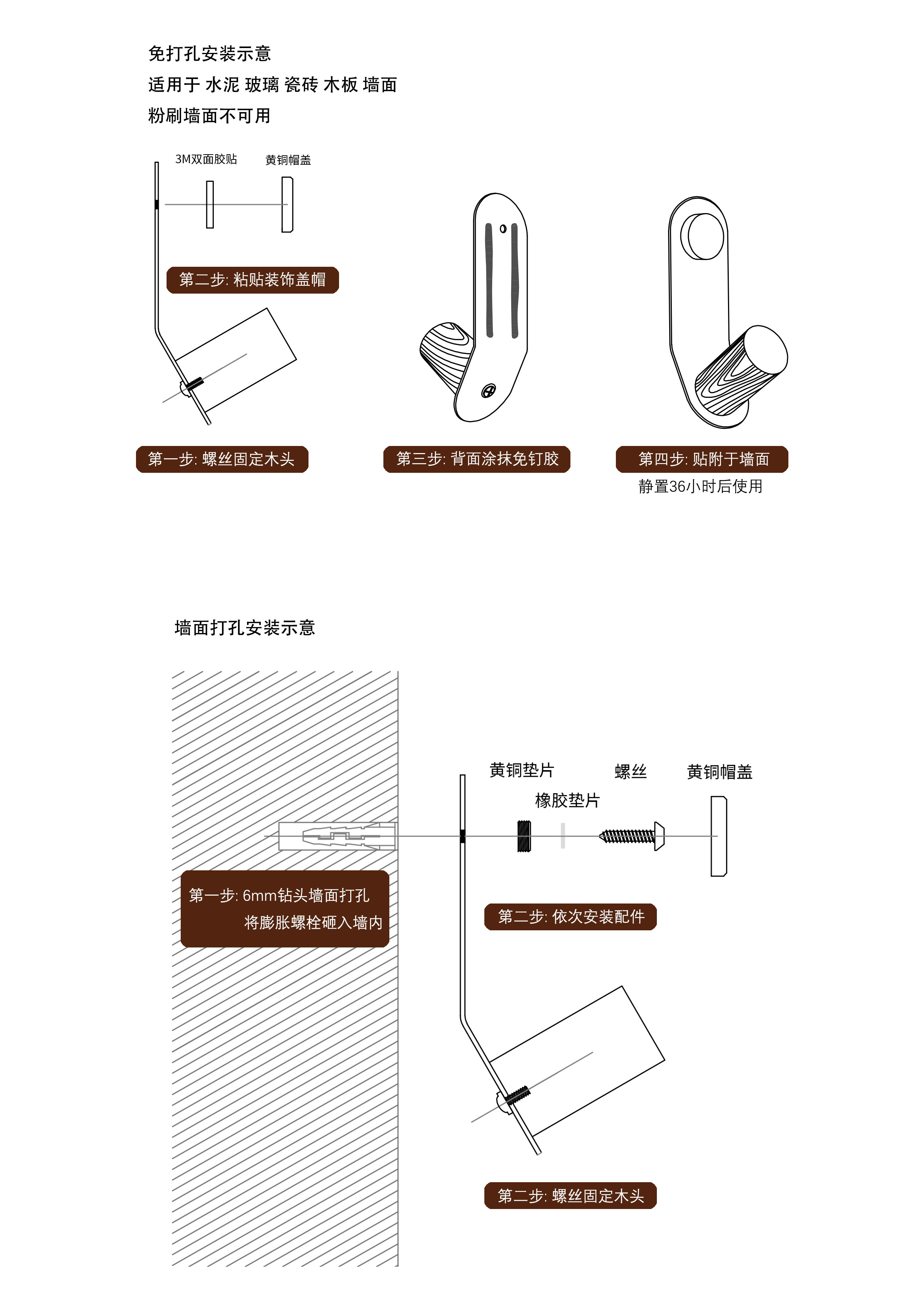 免打孔安装示意
适用于 水泥 玻璃 瓷砖 木板 墙面
粉刷墙面不可用

3M双面胶贴
黄铜帽盖

第二步: 粘贴装饰盖帽

第一步: 螺丝固定木头

第三步: 背面涂抹免钉胶

第四步: 贴附于墙面
静置36小时后使用

墙面打孔安装示意

黄铜垫片
螺丝
黄铜帽盖
橡胶垫片

第一步: 6mm钻头墙面打孔
将膨胀螺栓砸入墙内

第二步: 依次安装配件

第二步: 螺丝固定木头