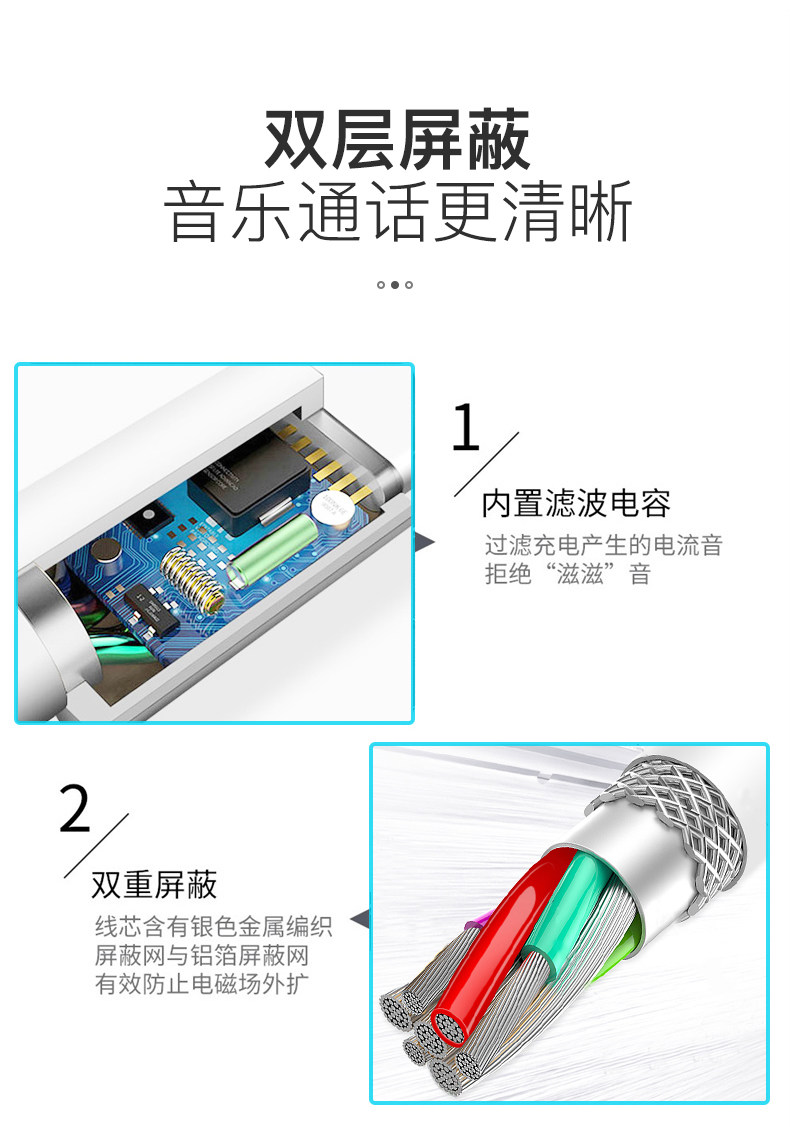 双层屏蔽
音乐通话更清晰

1
内置滤波电容
过滤充电产生的电流音
拒绝“滋滋”音

2
双重屏蔽
线芯含有银色金属编织
屏蔽网与铝箔屏蔽网
有效防止电磁场外扩