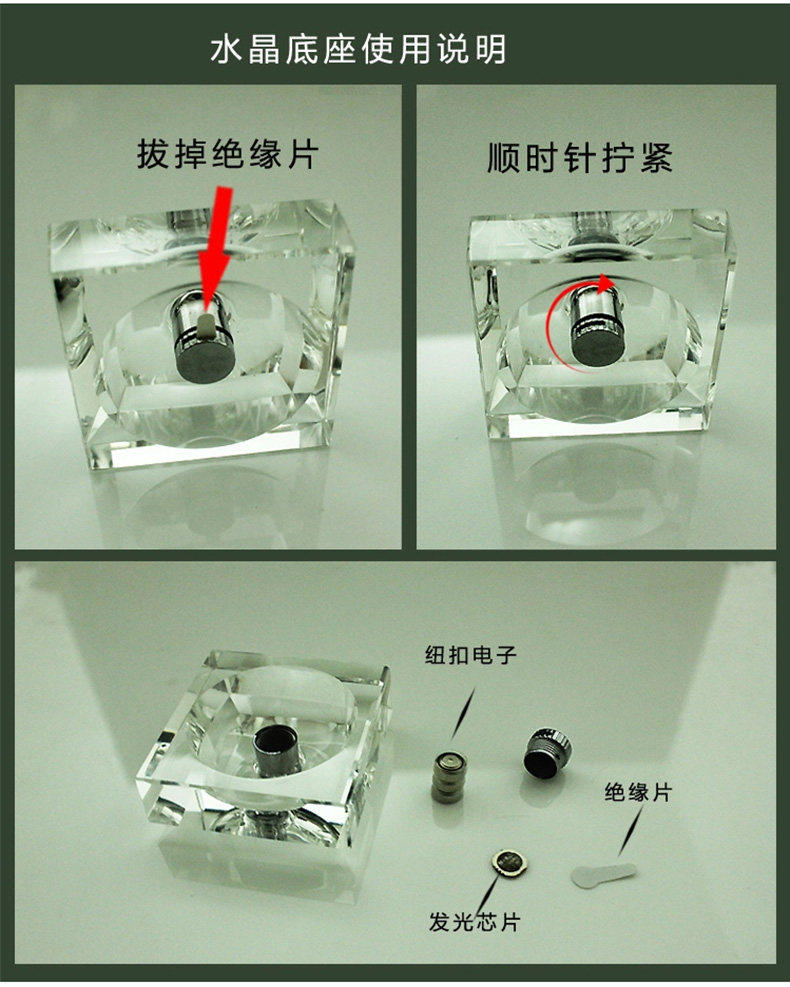 水晶底座使用说明

拔掉绝缘片

顺时针拧紧

纽扣电子

绝缘片

发光芯片