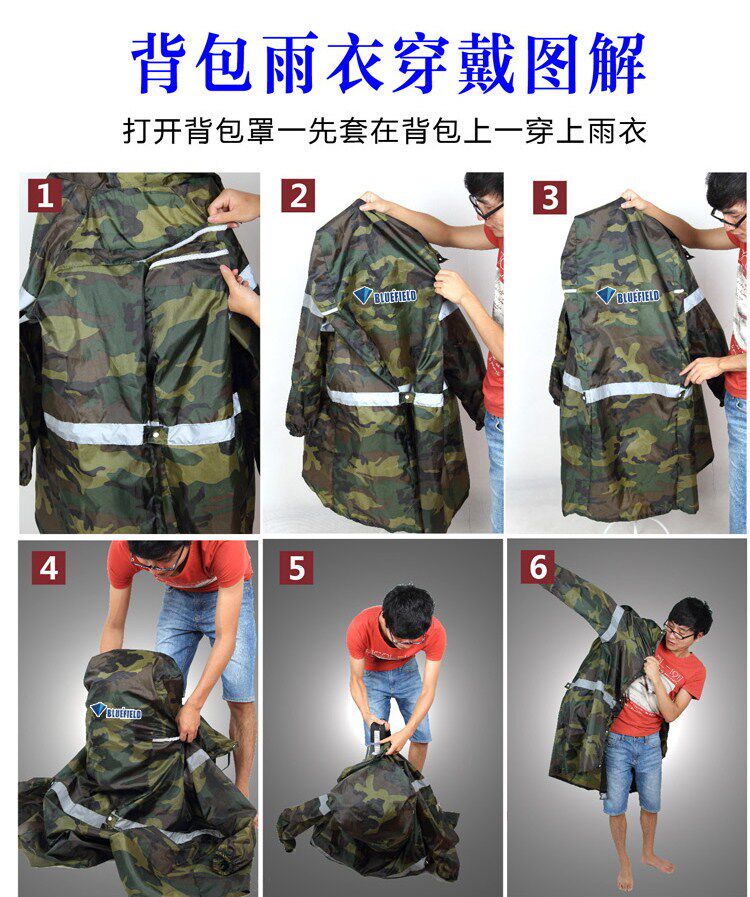 背包雨衣穿戴图解

打开背包罩一先套在背包上一穿上雨衣

1

2

BLUEFIELD

3

BLUEFIELD

4

BLUEFIELD

5

6