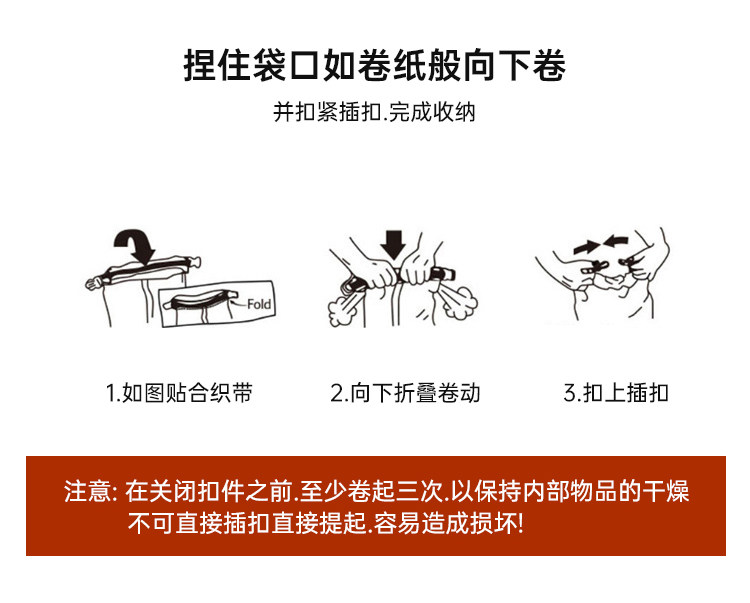 捏住袋口如卷纸般向下卷

并扣紧插扣.完成收纳

Fold

1.如图贴合织带

2.向下折叠卷动

3.扣上插扣

注意: 在关闭扣件之前.至少卷起三次.以保持内部物品的干燥
不可直接插扣直接提起.容易造成损坏!