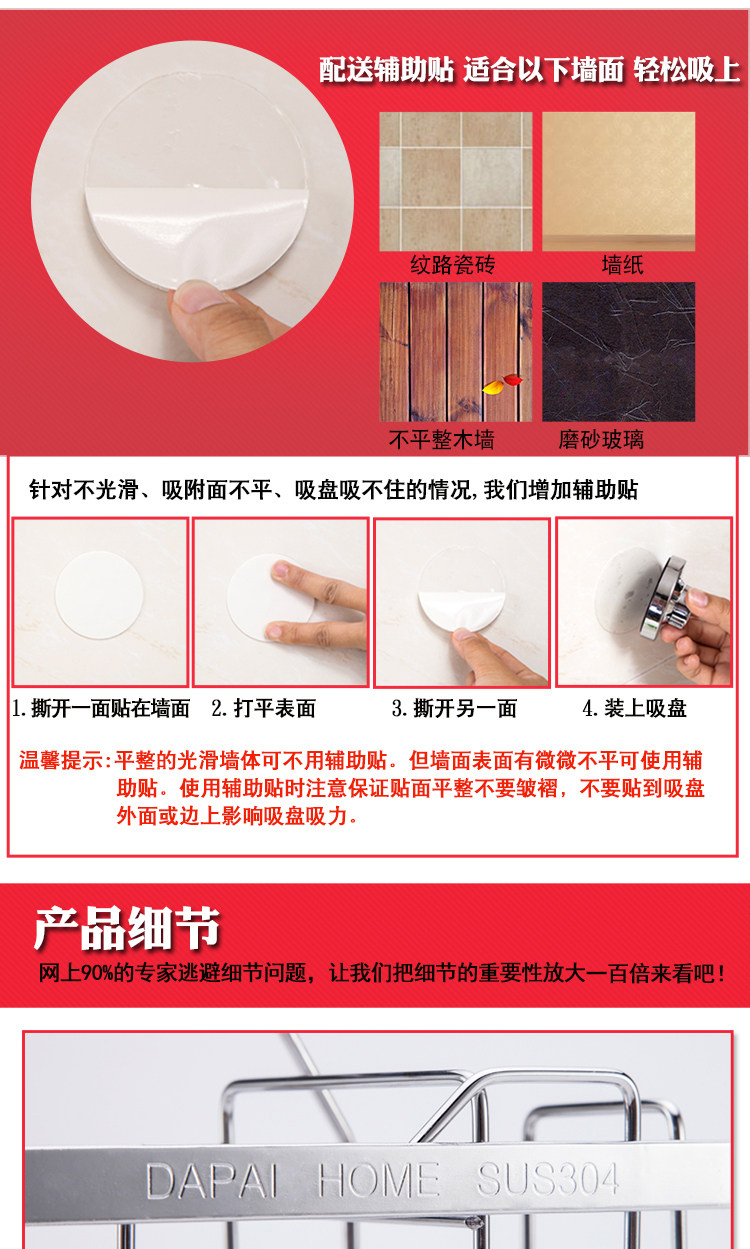 配送辅助贴 适合以下墙面 轻松吸上

纹路瓷砖

墙纸

不平整木墙

磨砂玻璃

针对不光滑、吸附面不平、吸盘吸不住的情况,我们增加辅助贴

1.撕开一面贴在墙面

2.打平表面

3.撕开另一面

4.装上吸盘

温馨提示:平整的光滑墙体可不用辅助贴。但墙面表面有微微不平可使用辅助贴。使用辅助贴时注意保证贴面平整不要皱褶，不要贴到吸盘外面或边上影响吸盘吸力。

产品细节

网上90%的专家逃避细节问题，让我们把细节的重要性放大一百倍来看吧！

DAPAI HOME SUS304