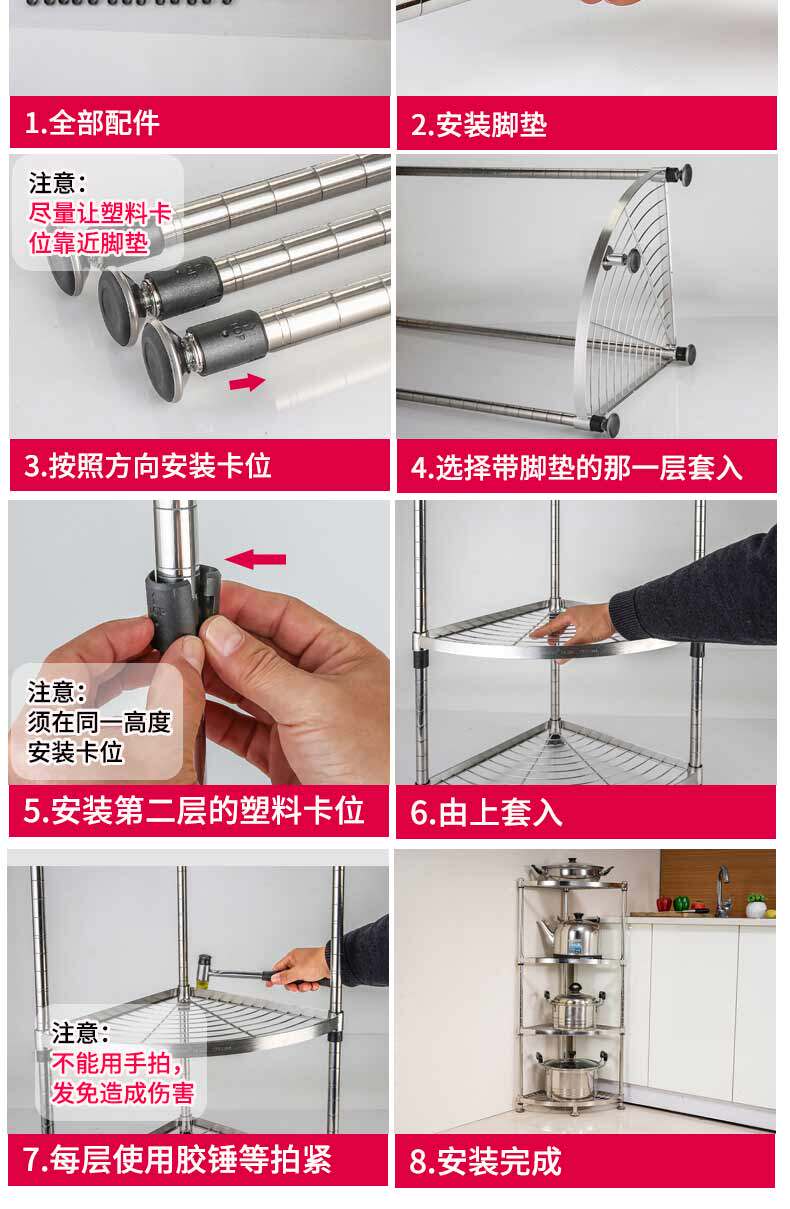 1.全部配件

2.安装脚垫

注意：
尽量让塑料卡位靠近脚垫

3.按照方向安装卡位

4.选择带脚垫的那一层套入

注意：
须在同一高度安装卡位

5.安装第二层的塑料卡位

6.由上套入

注意：
不能用手拍，发免造成伤害

7.每层使用胶锤等拍紧

8.安装完成