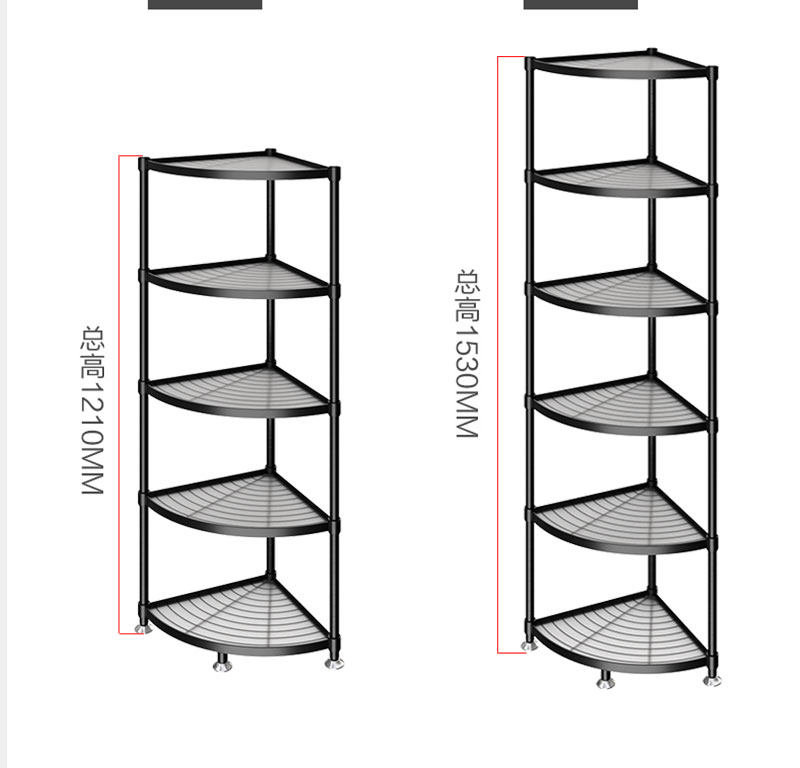 总高1210MM

总高1530MM