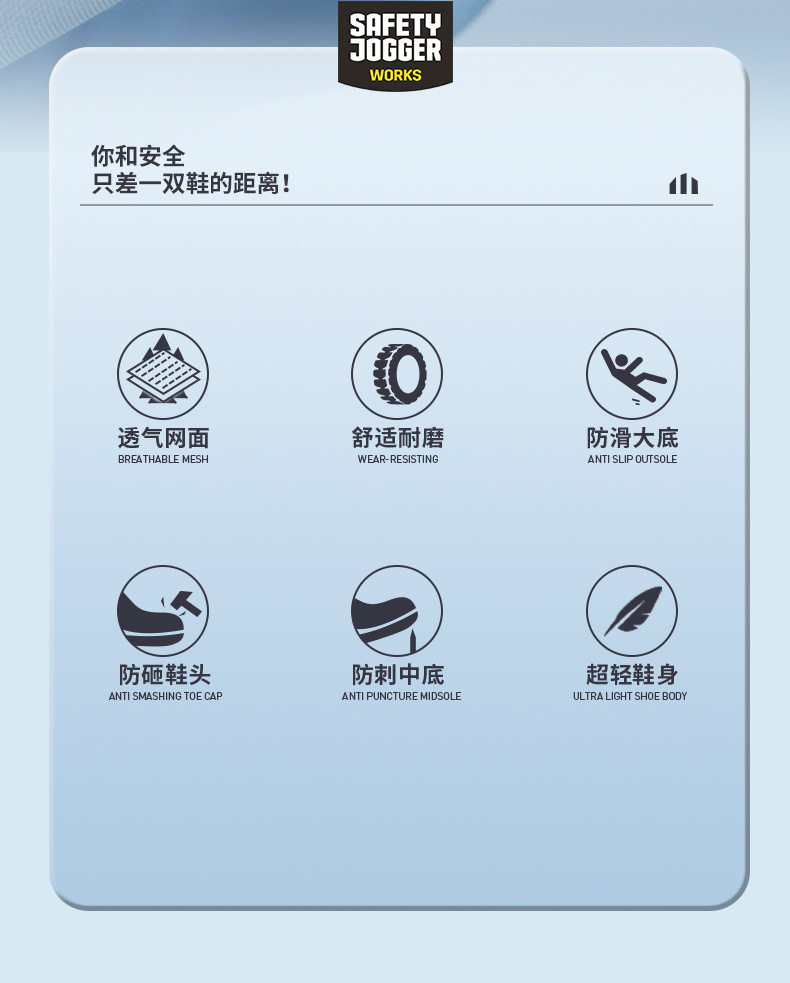 SAFETY
JOGGER
WORKS

你和安全
只差一双鞋的距离！

透气网面
BREATHABLE MESH

舒适耐磨
WEAR-RESISTING

防滑大底
ANTI SLIP OUTSOLE

防砸鞋头
ANTI SMASHING TOE CAP

防刺中底
ANTI PUNCTURE MIDSOLE

超轻鞋身
ULTRA LIGHT SHOE BODY