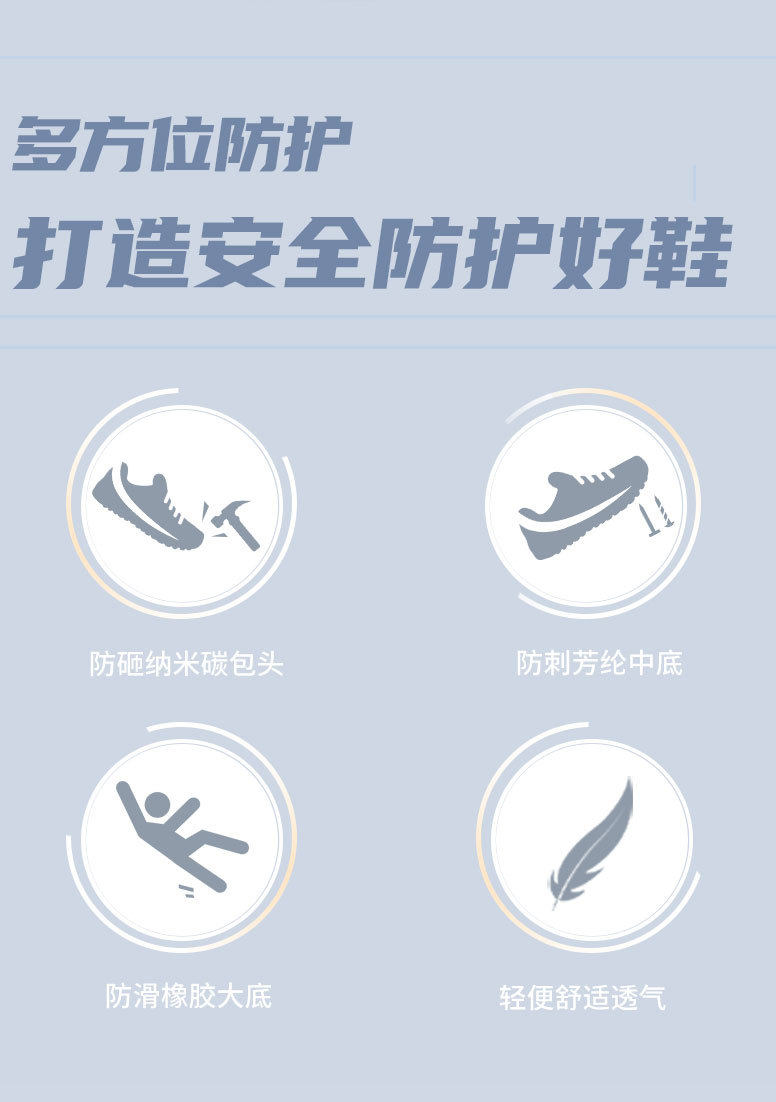 多方位防护

打造安全防护好鞋

防砸纳米碳包头

防刺芳纶中底

防滑橡胶大底

轻便舒适透气